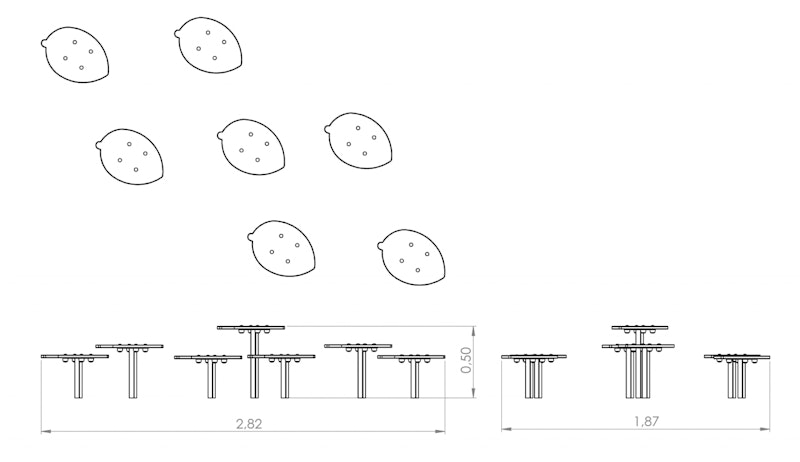 0,50

2,82

1,87