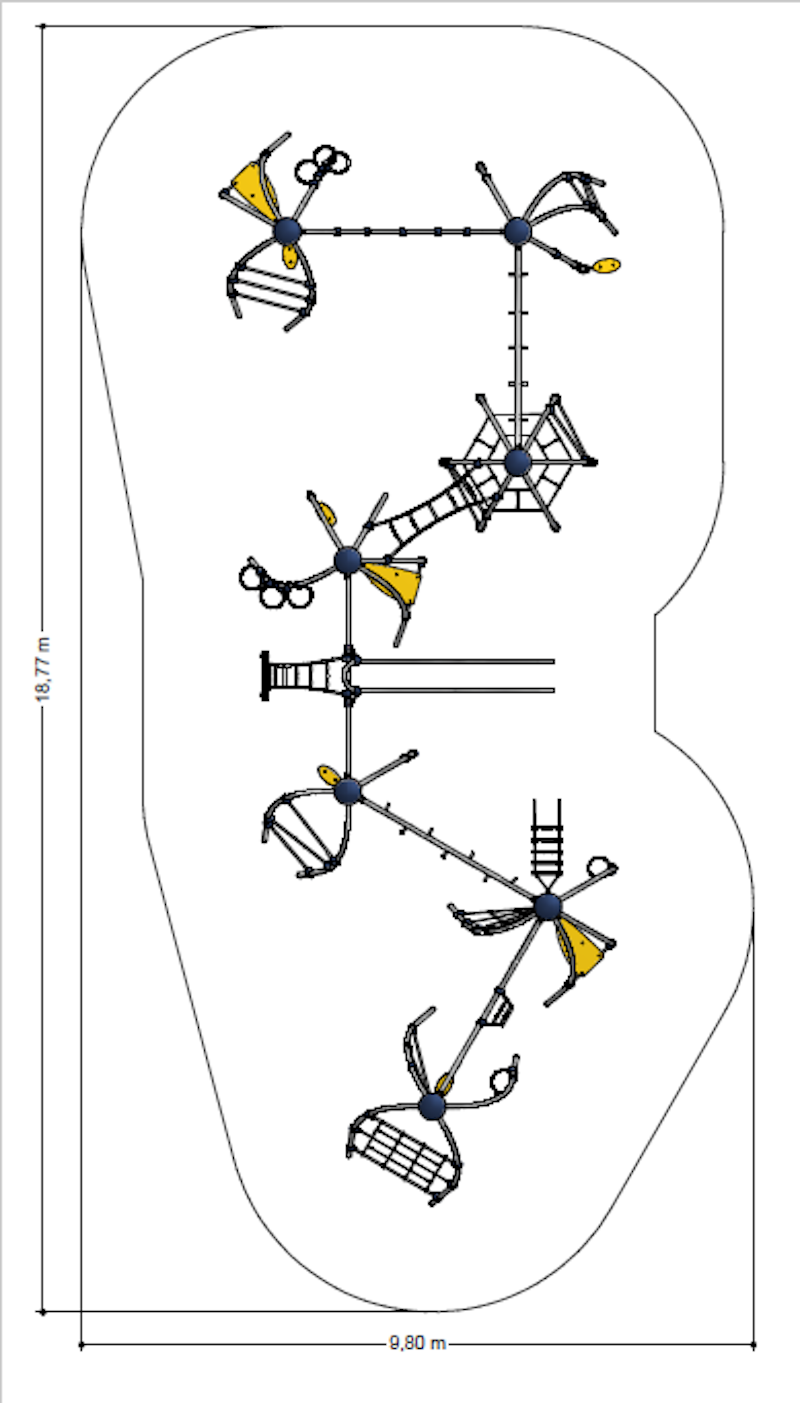 18,77 m

9,80 m