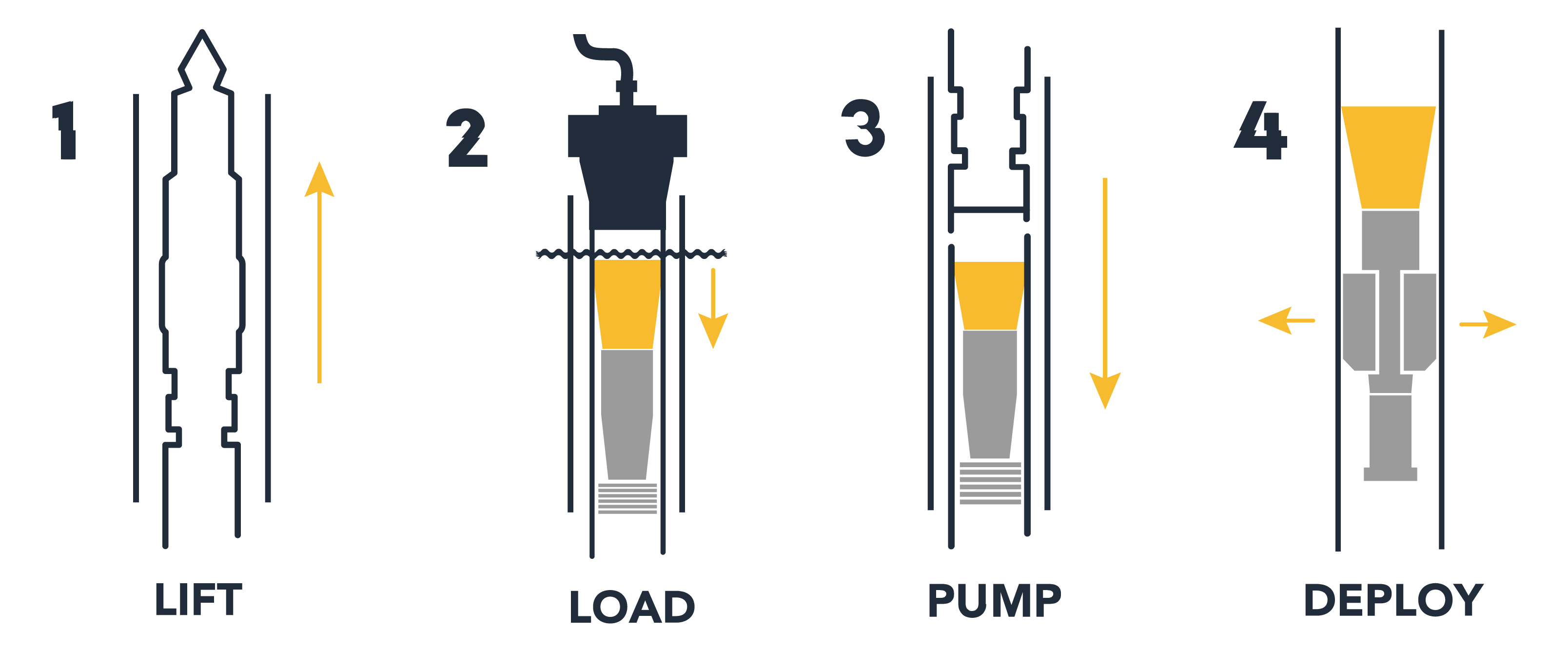 1

LIFT

2

LOAD

3

PUMP

4

DEPLOY