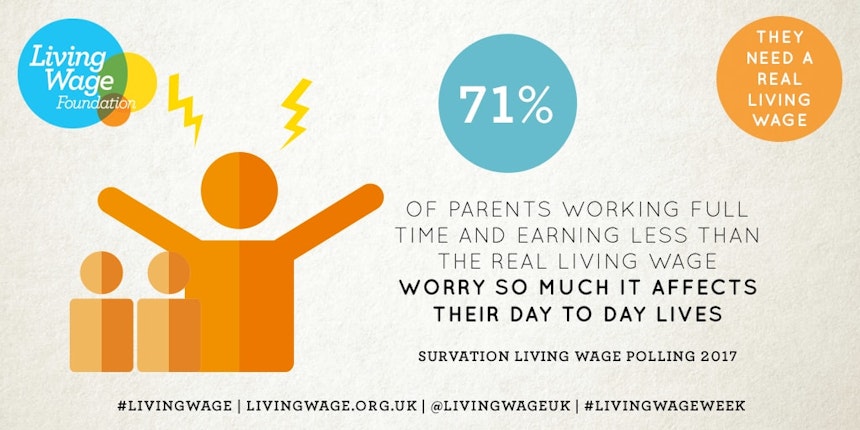 Living Wage Foundation

71%

THEY NEED A REAL LIVING WAGE

OF PARENTS WORKING FULL TIME AND EARNING LESS THAN THE REAL LIVING WAGE WORRY SO MUCH IT AFFECTS THEIR DAY TO DAY LIVES

SURVATION LIVING WAGE POLLING 2017

#LIVINGWAGE | LIVINGWAGE.ORG.UK | @LIVINGWAGEUK | #LIVINGWAGEWEEK