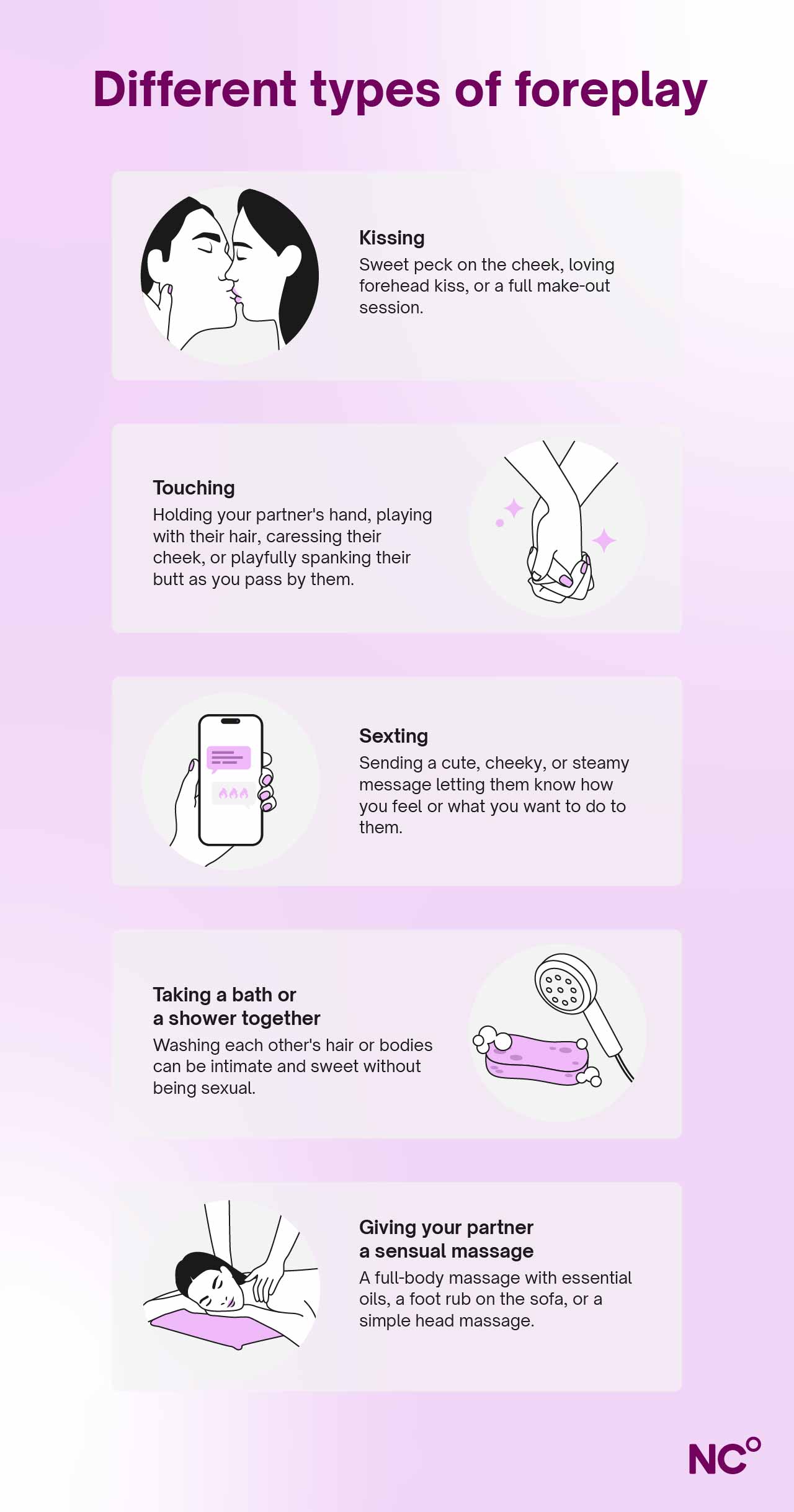 Different types of foreplay

Kissing
Sweet peck on the cheek, loving forehead kiss, or a full make-out session.

Touching
Holding your partner's hand, playing with their hair, caressing their cheek, or playfully spanking their butt as you pass by them.

Sexting
Sending a cute, cheeky, or steamy message letting them know how you feel or what you want to do to them.

Taking a bath or a shower together
Washing each other's hair or bodies can be intimate and sweet without being sexual.

Giving your partner a sensual massage
A full-body massage with essential oils, a foot rub on the sofa, or a simple head massage.

NC°