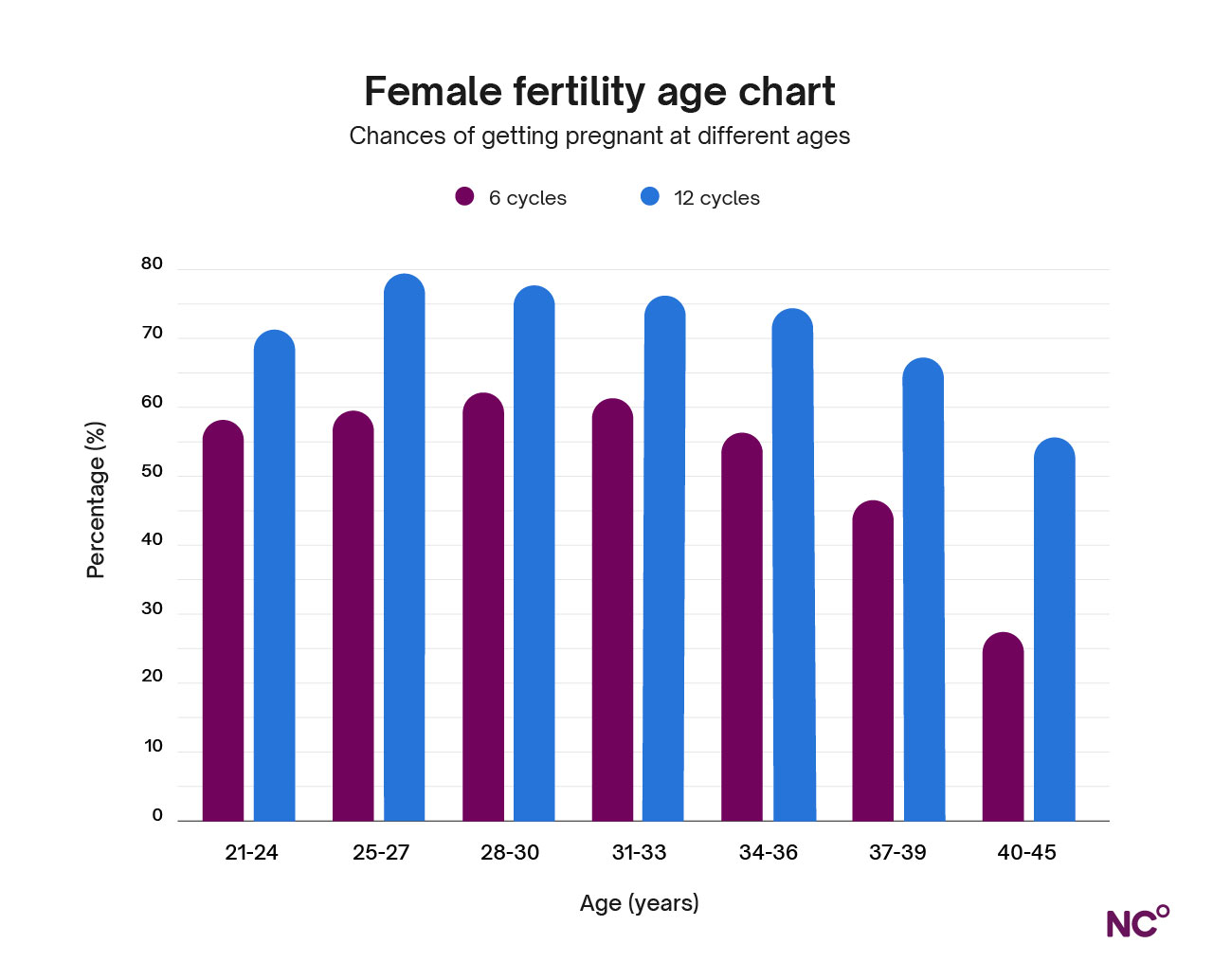 Female fertility age chart
Chances of getting pregnant at different ages

6 cycles
12 cycles

Percentage (%)

80
70
60
50
40
30
20
10
0

21-24
25-27
28-30
31-33
34-36
37-39
40-45

Age (years)

NC°