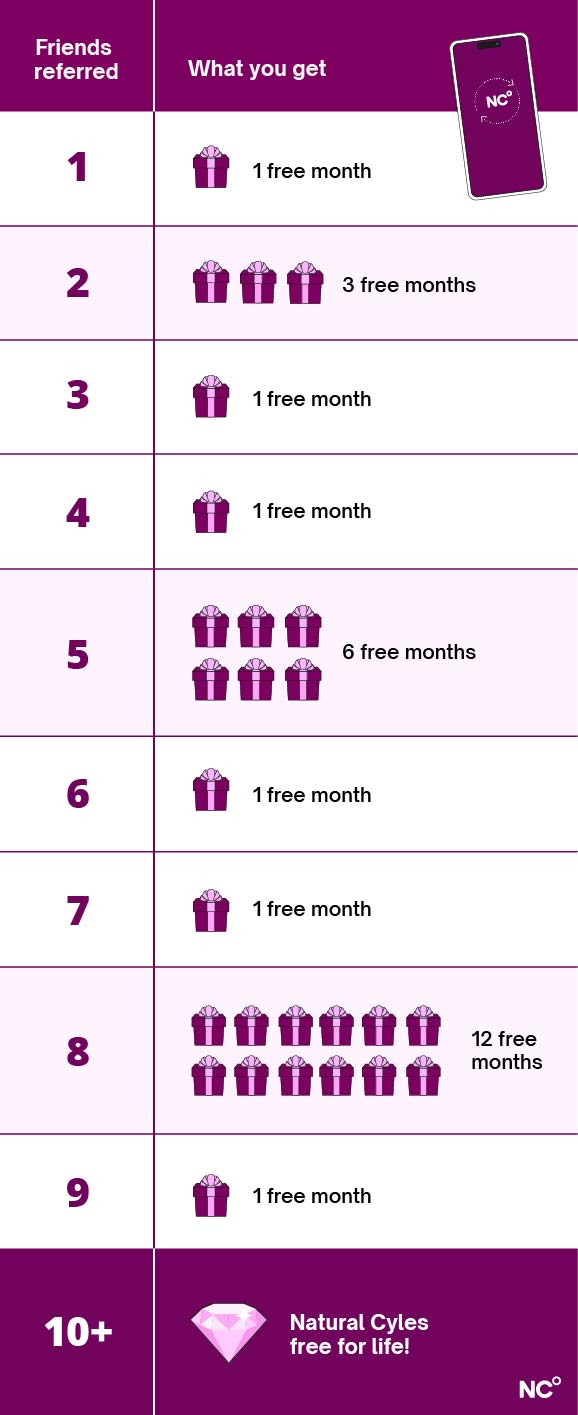 | Friends referred | What you get |
|---|---|
| 1 | 1 free month |
| 2 | 3 free months |
| 3 | 1 free month |
| 4 | 1 free month |
| 5 | 6 free months |
| 6 | 1 free month |
| 7 | 1 free month |
| 8 | 12 free months |
| 9 | 1 free month |
| 10+ | Natural Cyles free for life! |

NC°

NC°