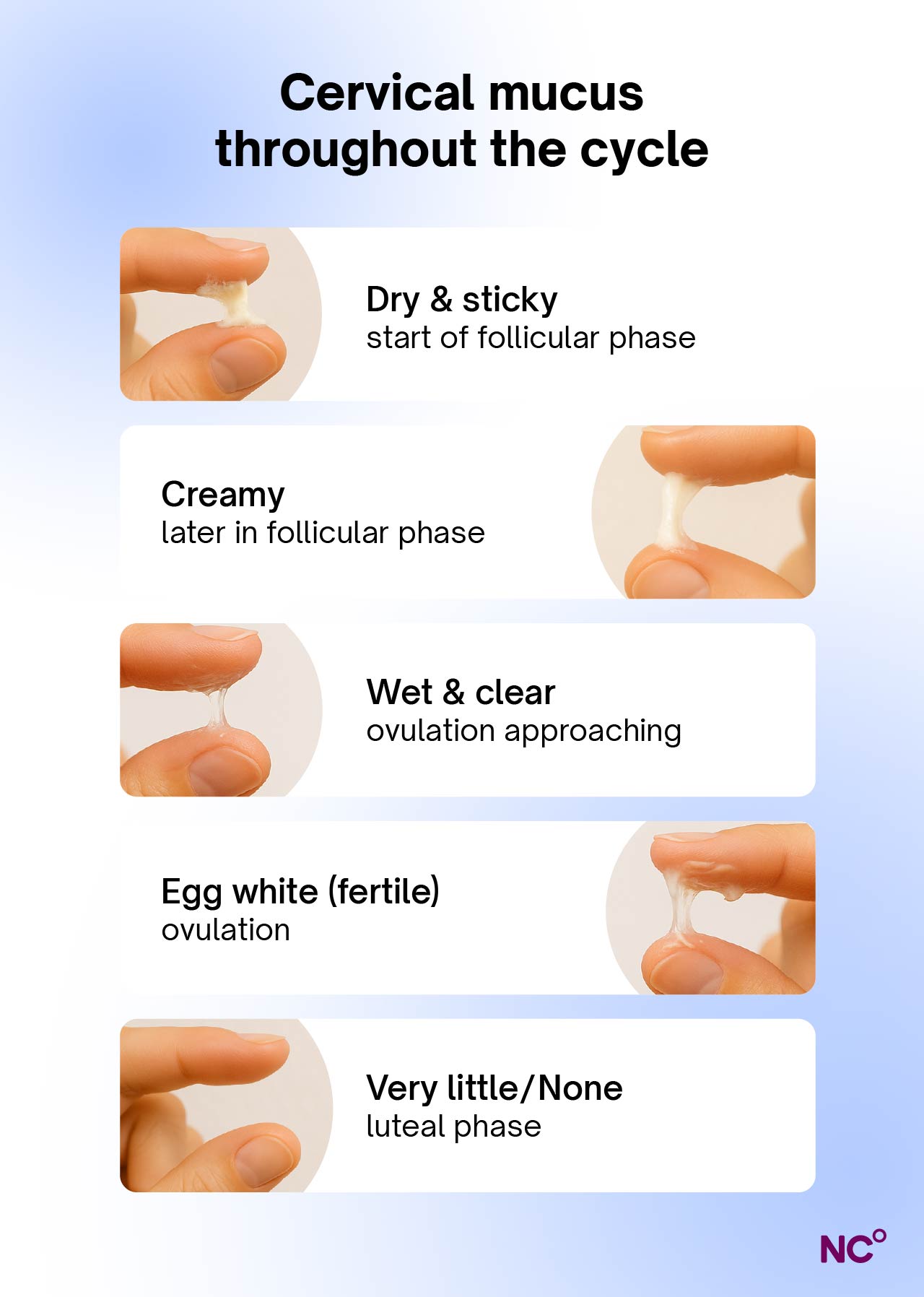 Cervical mucus throughout the cycle

Dry & sticky
start of follicular phase

Creamy
later in follicular phase

Wet & clear
ovulation approaching

Egg white (fertile)
ovulation

Very little/None
luteal phase

NC°