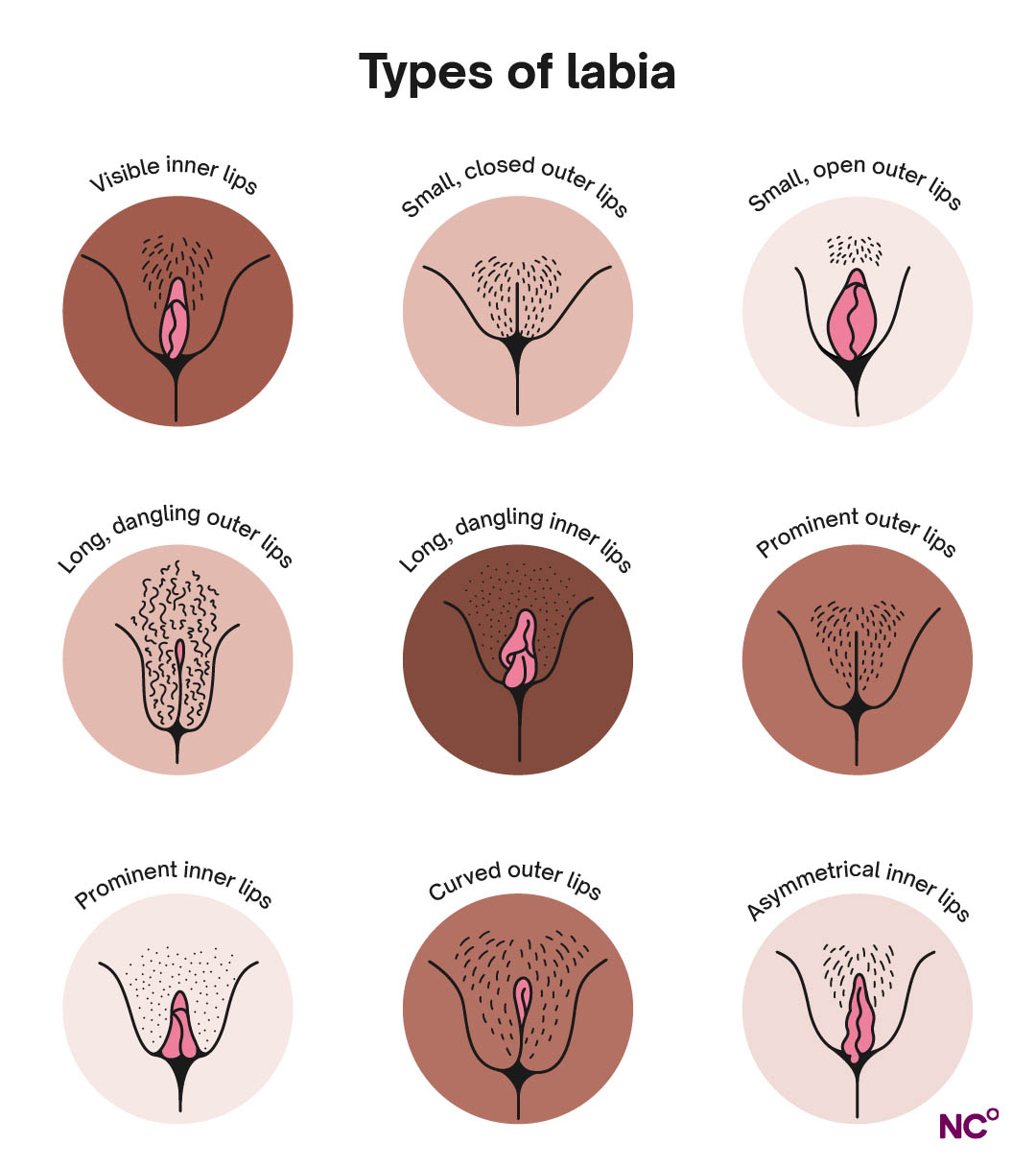 Types of labia

Visible inner lips

Small, closed outer lips

Small, open outer lips

Long, dangling outer lips

Long, dangling inner lips

Prominent outer lips

Prominent inner lips

Curved outer lips

Asymmetrical inner lips

NC°