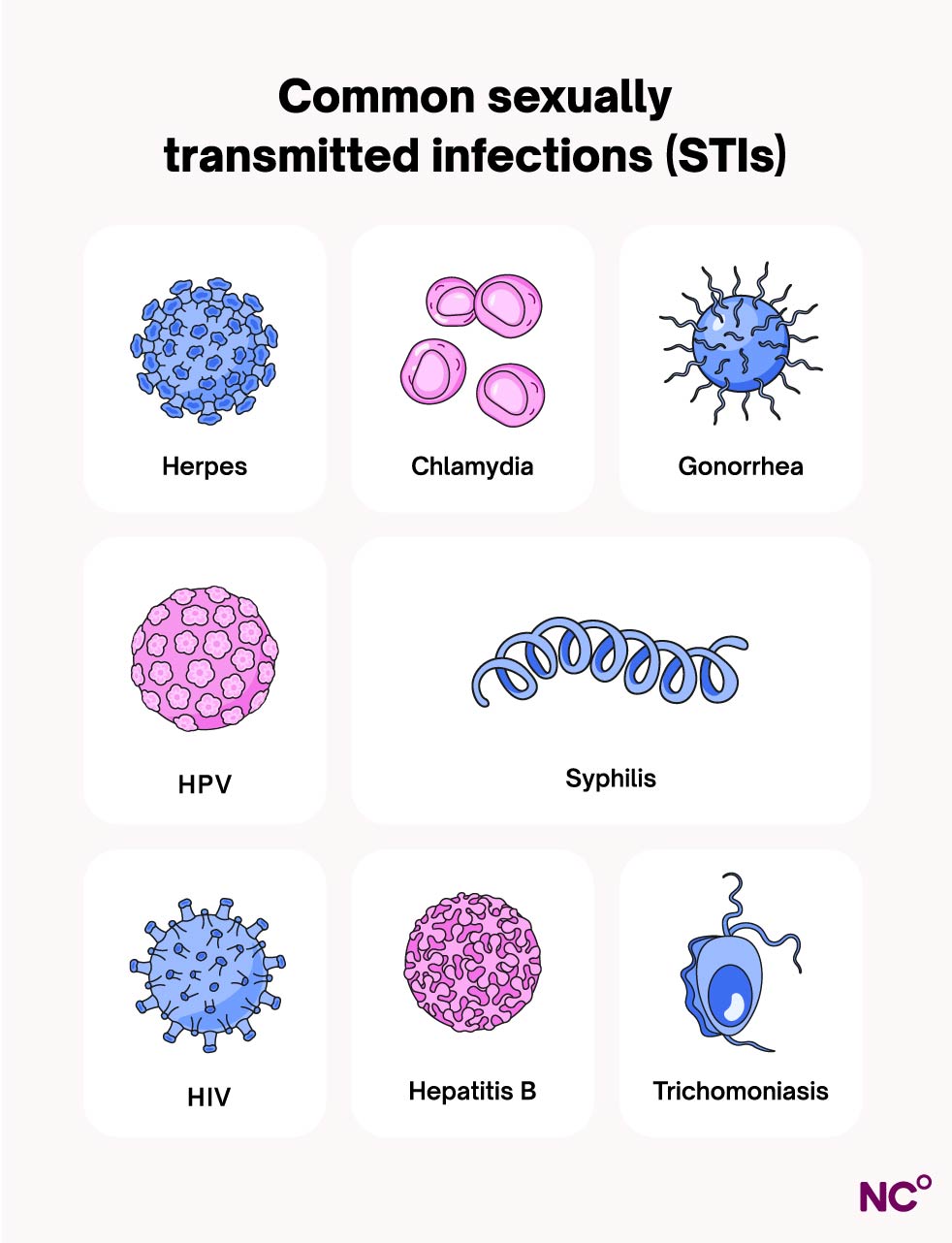 Common sexually transmitted infections (STIs)

Herpes

Chlamydia

Gonorrhea

HPV

Syphilis

HIV

Hepatitis B

Trichomoniasis

NC°