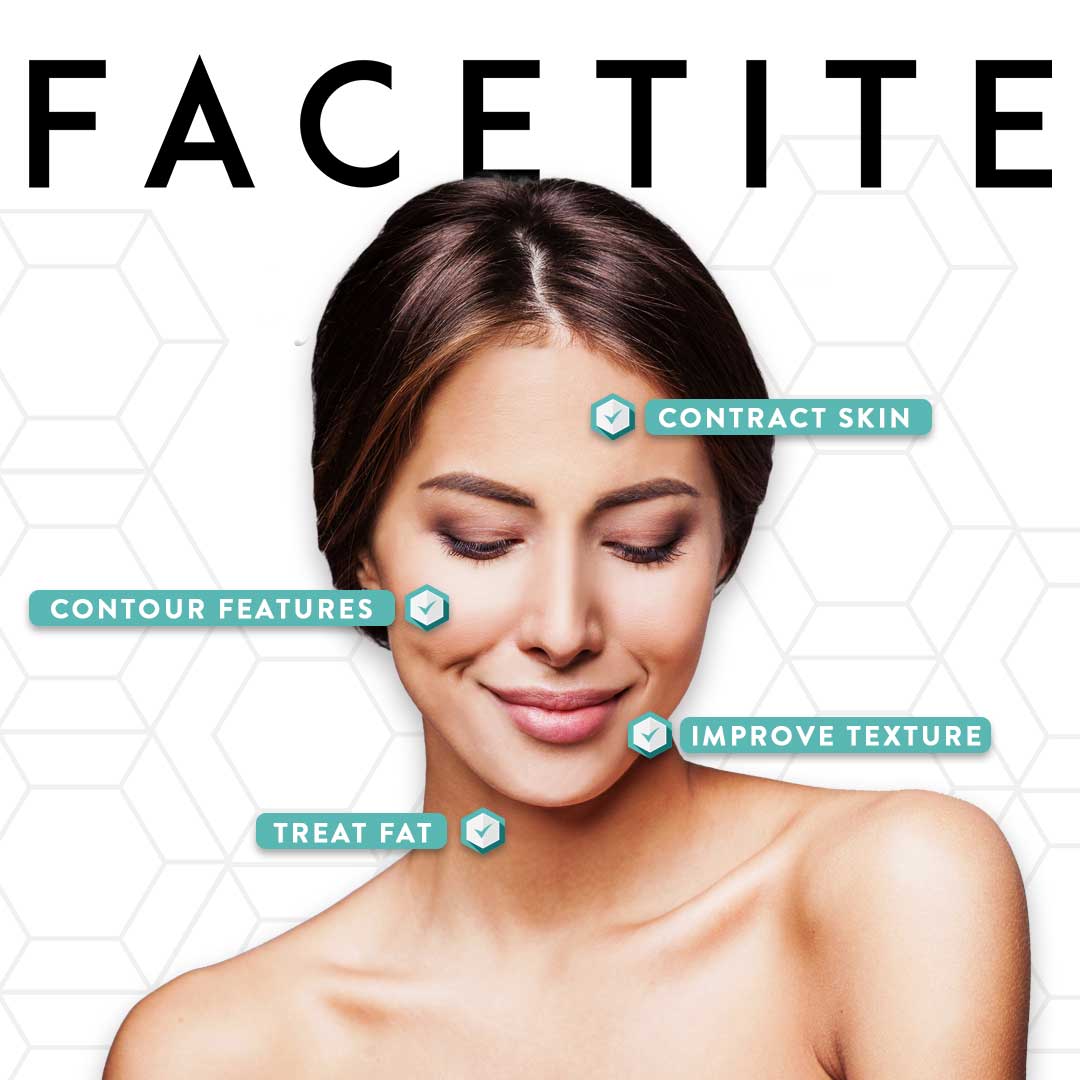 FACETITE

CONTRACT SKIN

CONTOUR FEATURES

IMPROVE TEXTURE

TREAT FAT