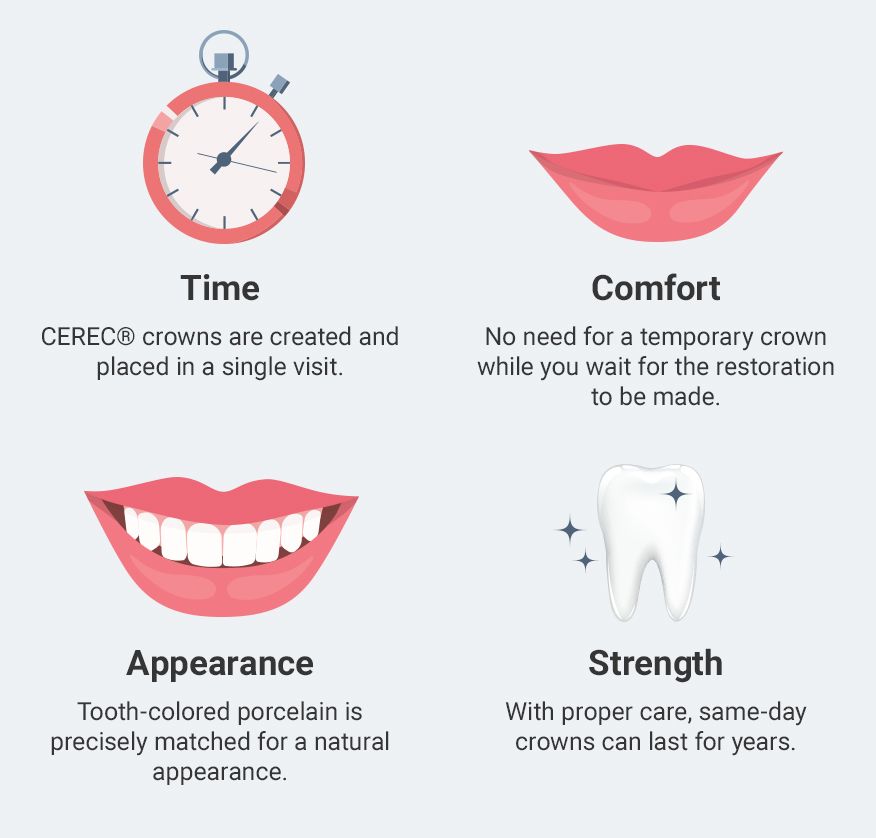 Time

CEREC® crowns are created and placed in a single visit.

Comfort

No need for a temporary crown while you wait for the restoration to be made.

Appearance

Tooth-colored porcelain is precisely matched for a natural appearance.

Strength

With proper care, same-day crowns can last for years.