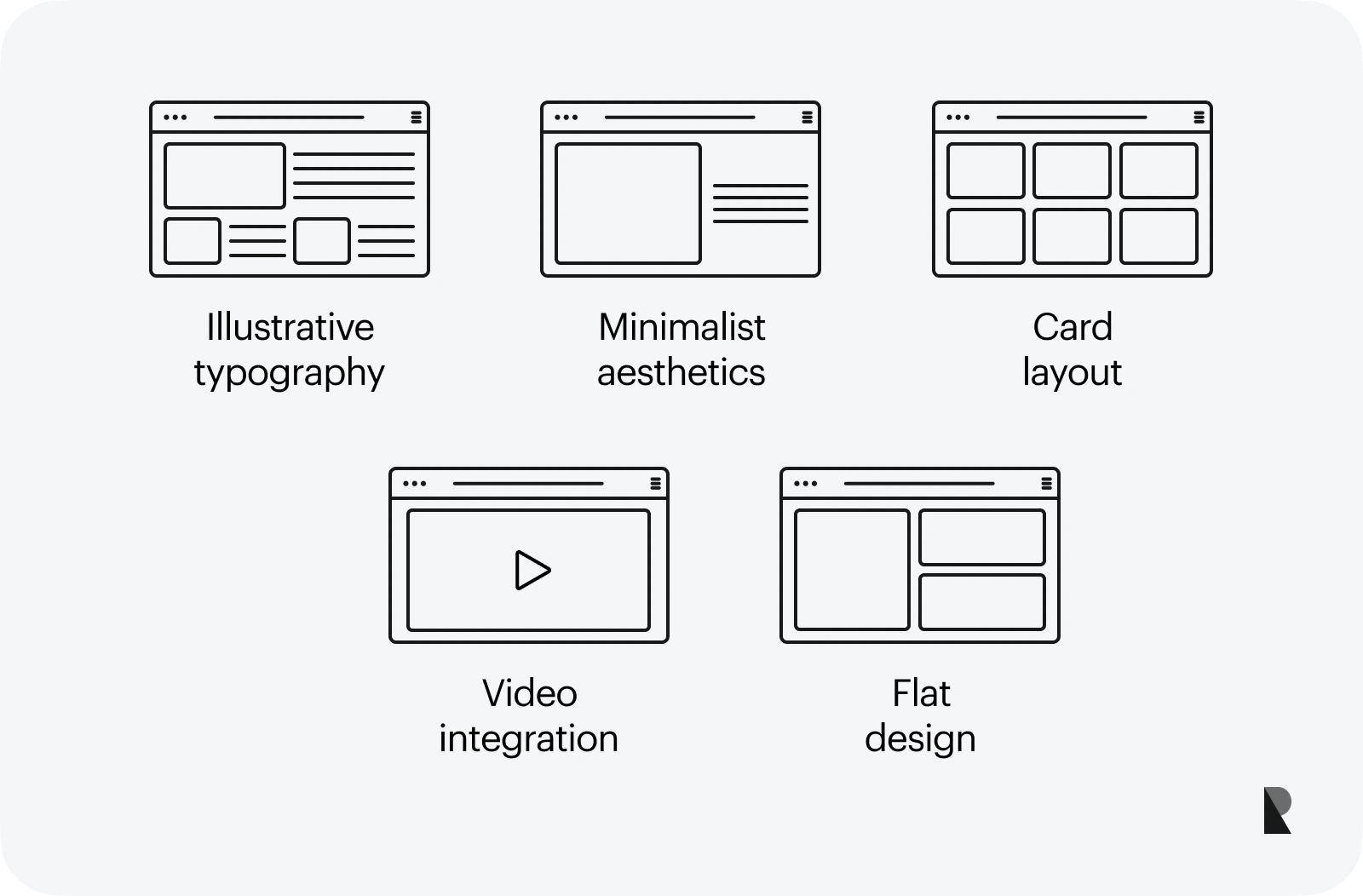 Illustrative typography

Minimalist aesthetics

Card layout

Video integration

Flat design