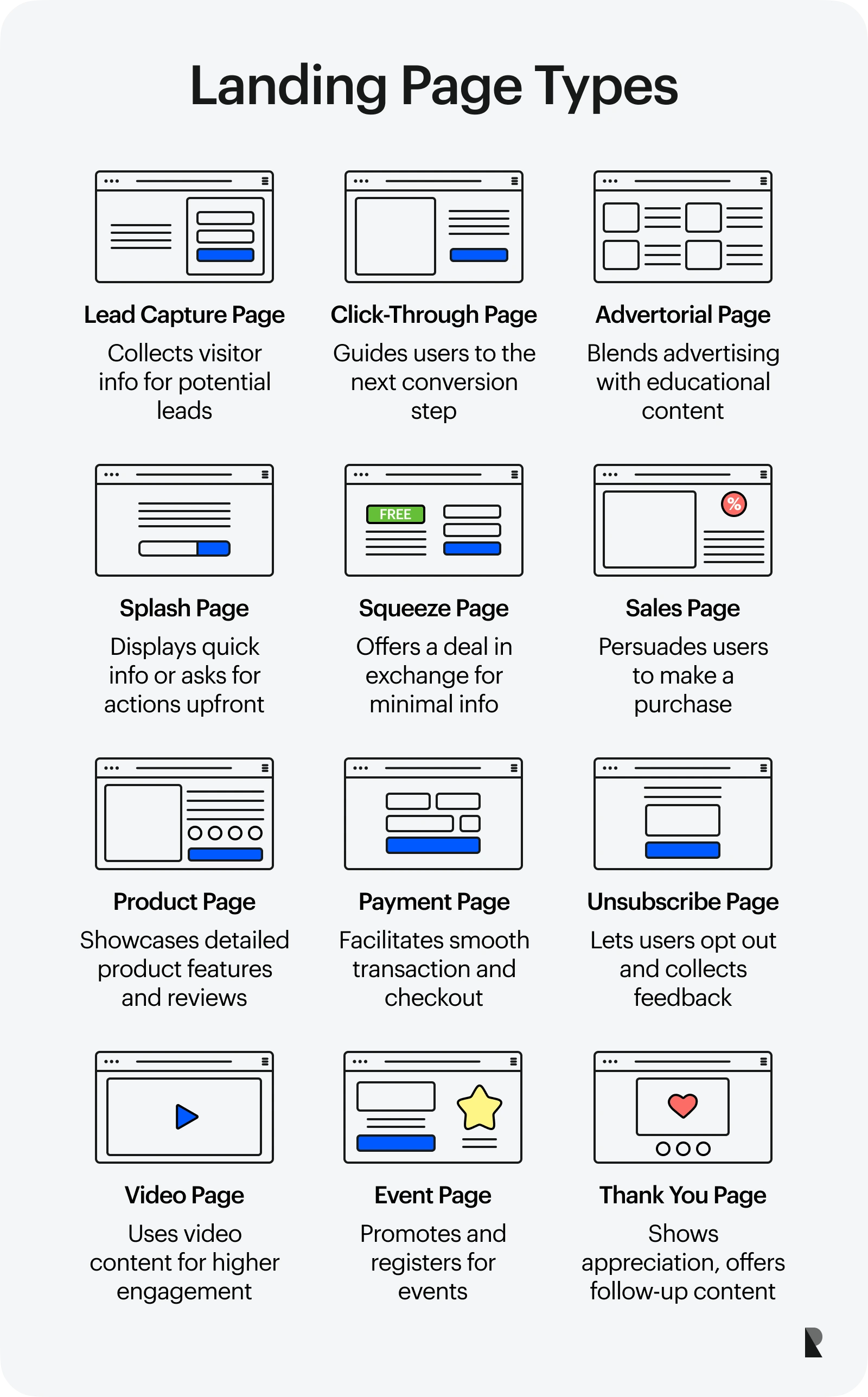 Landing Page Types

Lead Capture Page
Collects visitor info for potential leads

Click-Through Page
Guides users to the next conversion step

Advertorial Page
Blends advertising with educational content

Splash Page
Displays quick info or asks for actions upfront

FREE

Squeeze Page
Offers a deal in exchange for minimal info

%

Sales Page
Persuades users to make a purchase

Product Page
Showcases detailed product features and reviews

Payment Page
Facilitates smooth transaction and checkout

Unsubscribe Page
Lets users opt out and collects feedback

Video Page
Uses video content for higher engagement

Event Page
Promotes and registers for events

Thank You Page
Shows appreciation, offers follow-up content