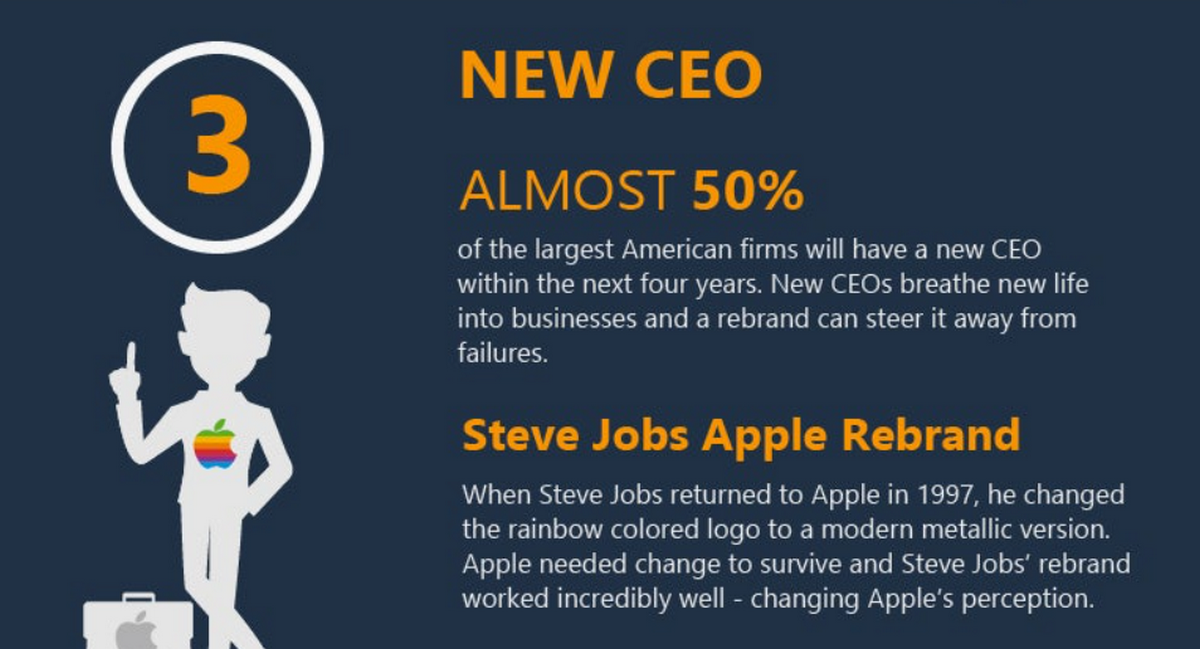 3

NEW CEO

ALMOST 50%

of the largest American firms will have a new CEO within the next four years. New CEOs breathe new life into businesses and a rebrand can steer it away from failures.

Steve Jobs Apple Rebrand

When Steve Jobs returned to Apple in 1997, he changed the rainbow colored logo to a modern metallic version. Apple needed change to survive and Steve Jobs' rebrand worked incredibly well - changing Apple's perception.