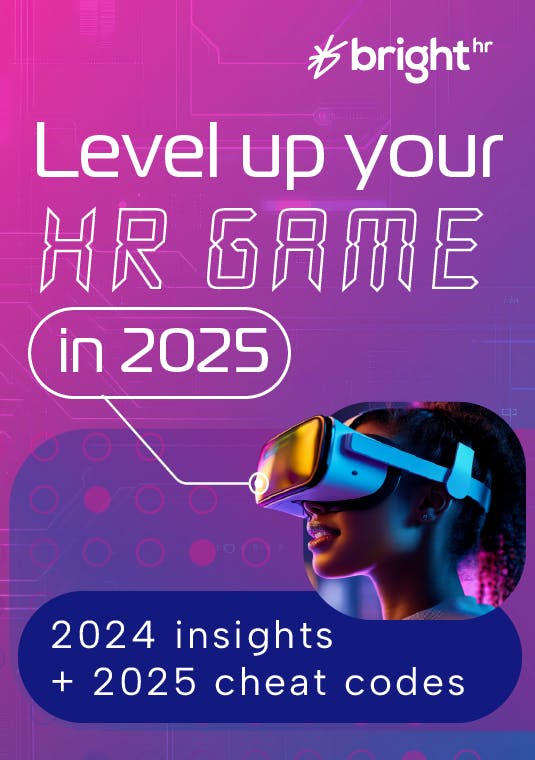 bright hr

Level up your HR GAME in 2025

2024 insights
+ 2025 cheat codes