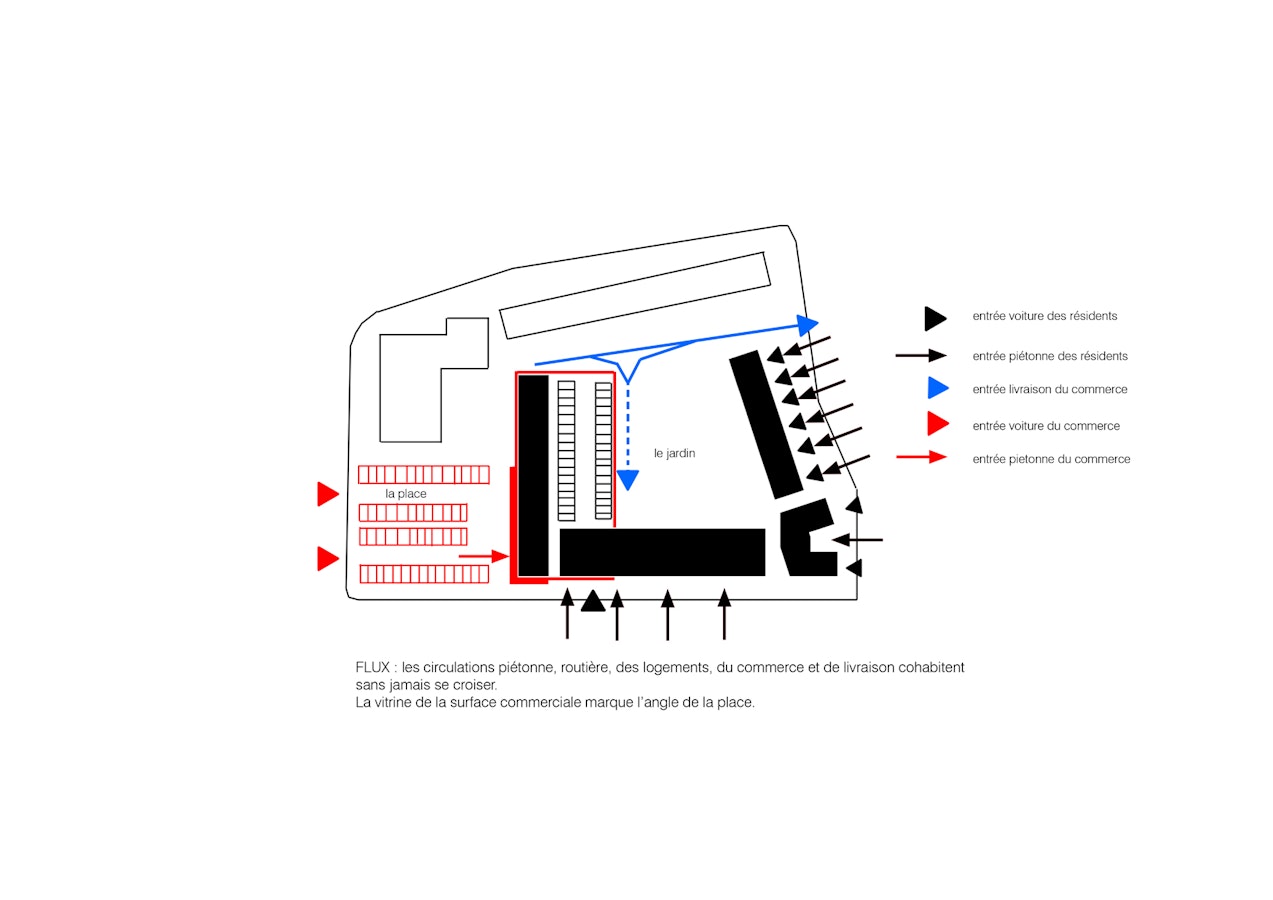 le jardin

la place

entrée voiture des résidents

entrée piétonne des résidents

entrée livraison du commerce

entrée voiture du commerce

entrée pietonne du commerce

FLUX : les circulations piétonne, routière, des logements, du commerce et de livraison cohabitent sans jamais se croiser.
La vitrine de la surface commerciale marque l'angle de la place.