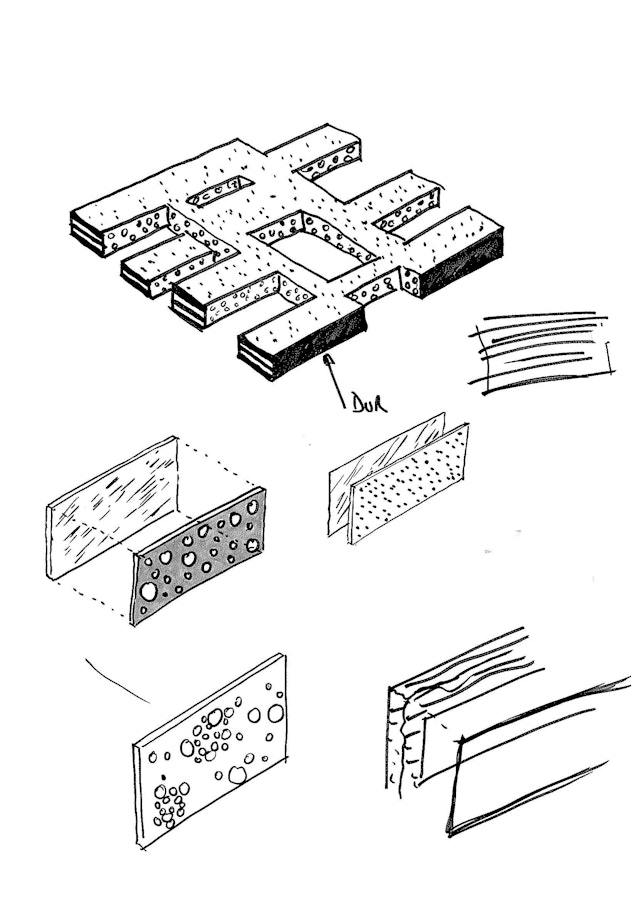 DUR