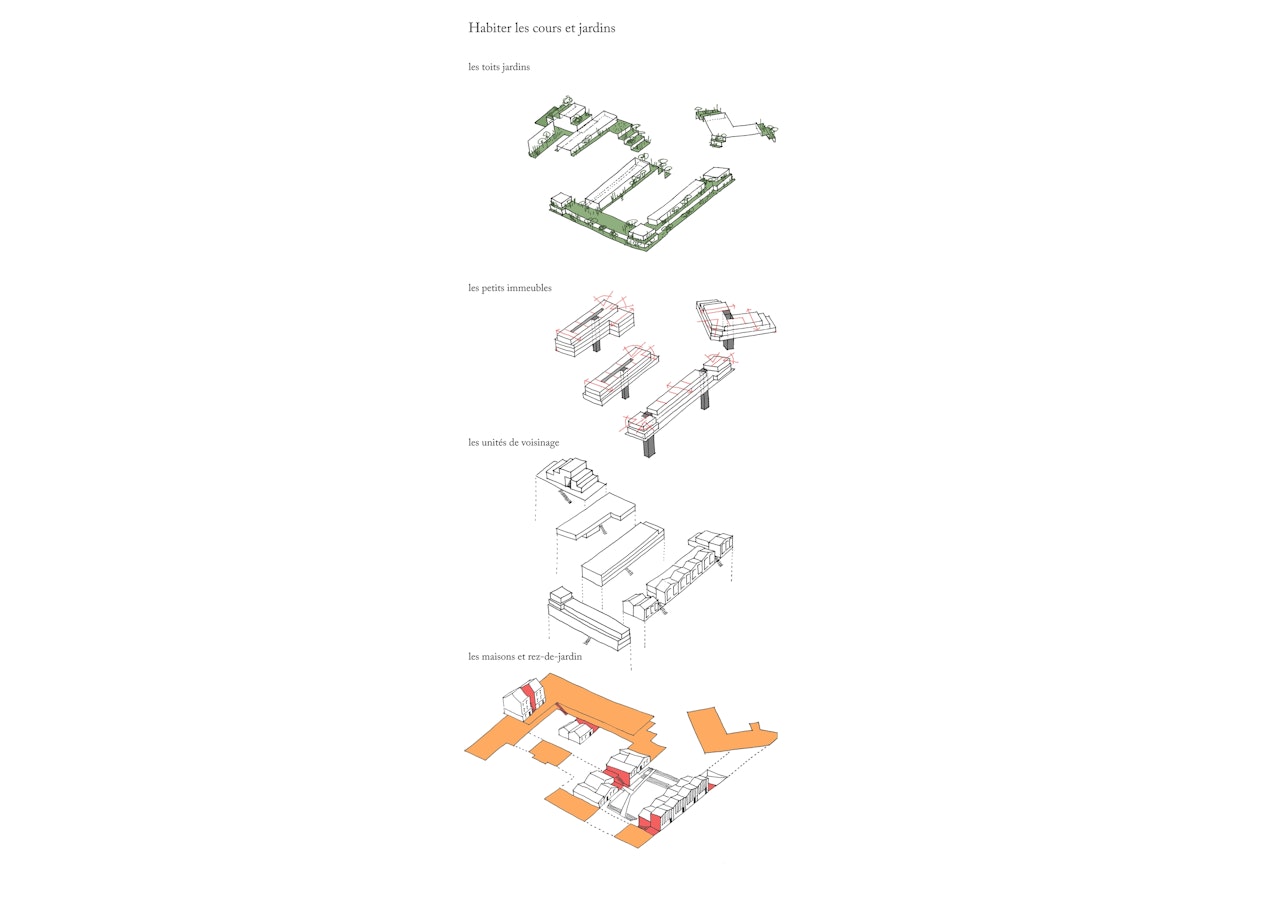 Habiter les cours et jardins

les toits jardins

les petits immeubles

les unités de voisinage

les maisons et rez-de-jardin