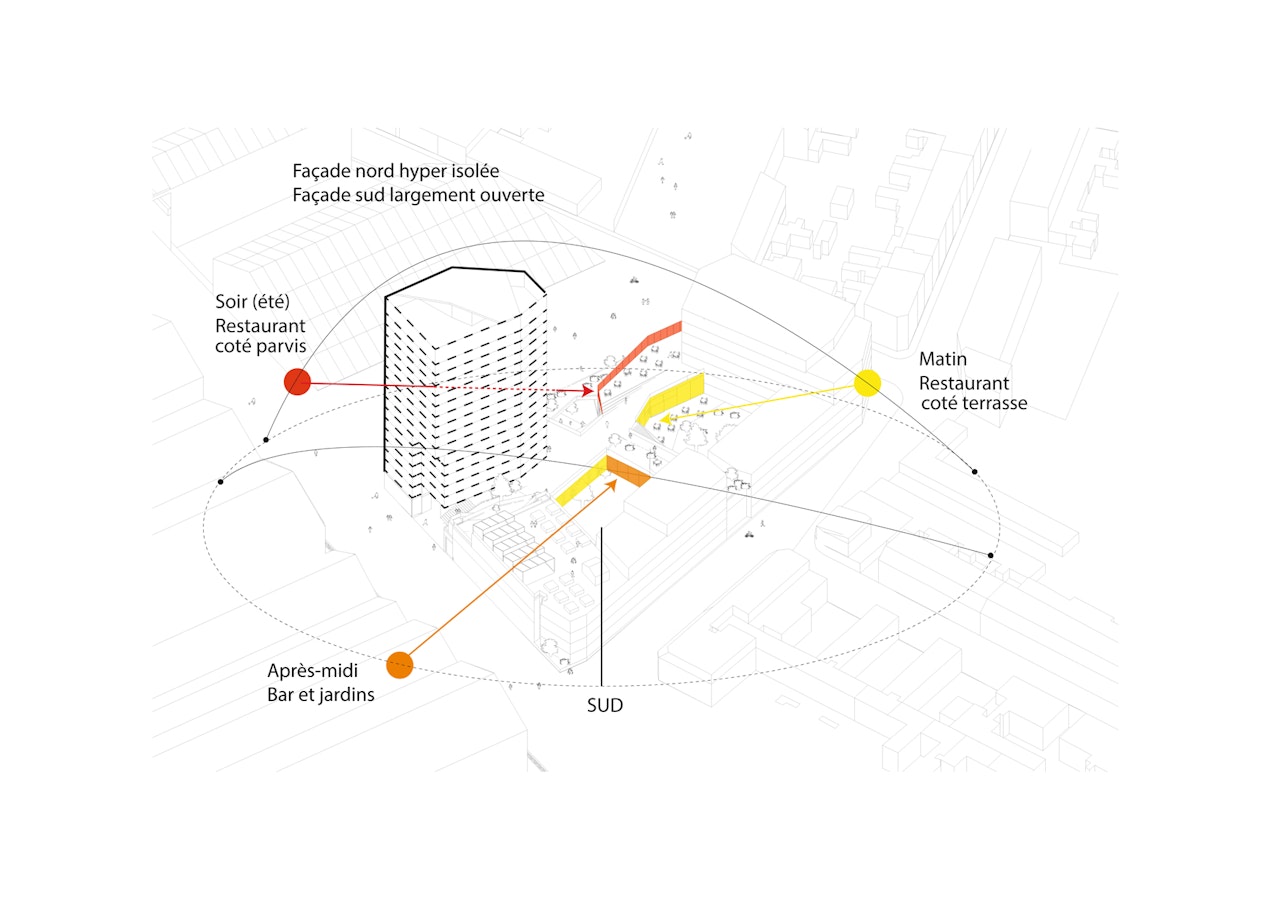 Façade nord hyper isolée
Façade sud largement ouverte

Soir (été)
Restaurant
coté parvis

Matin
Restaurant
coté terrasse

Après-midi
Bar et jardins

SUD