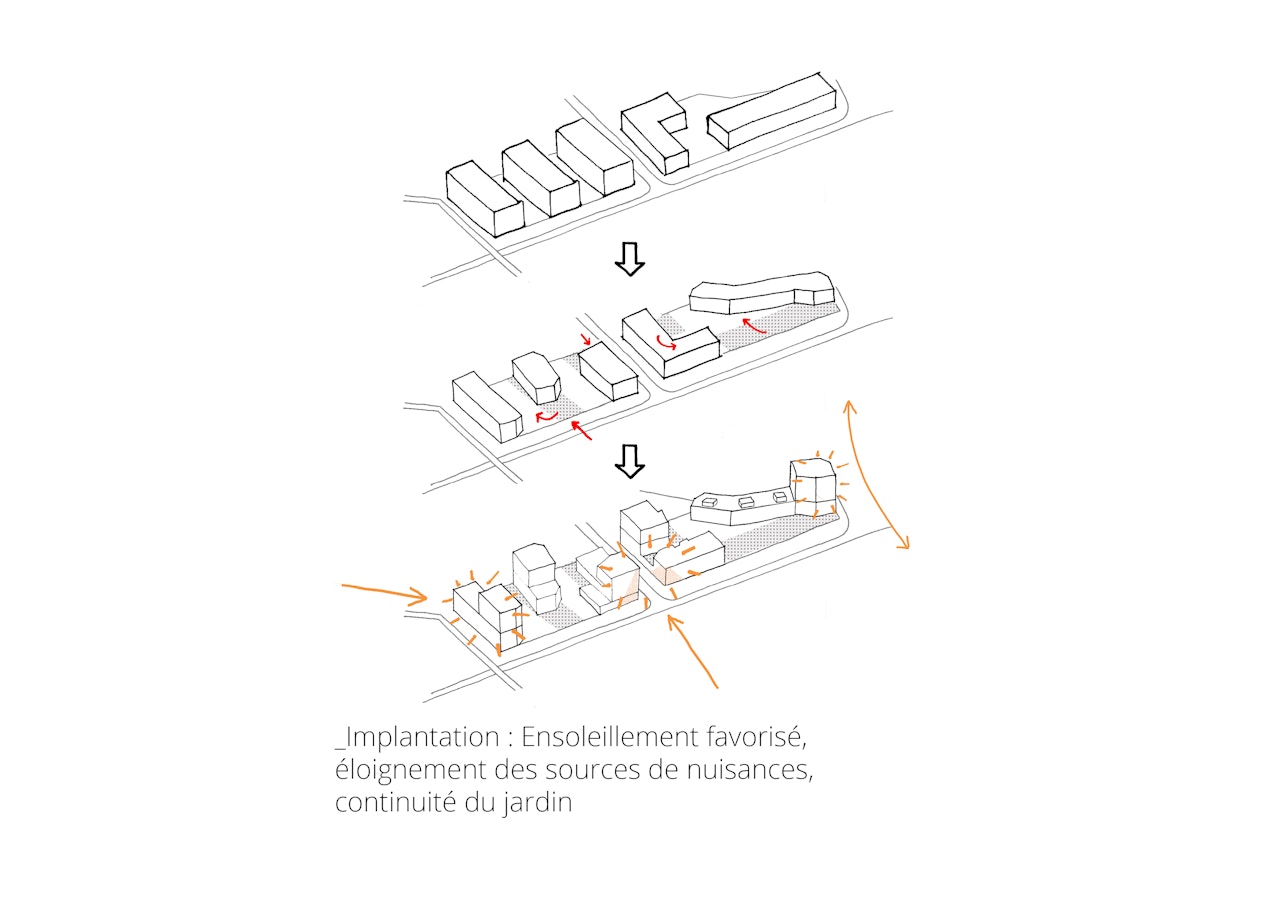 _Implantation : Ensoleillement favorisé, éloignement des sources de nuisances, continuité du jardin