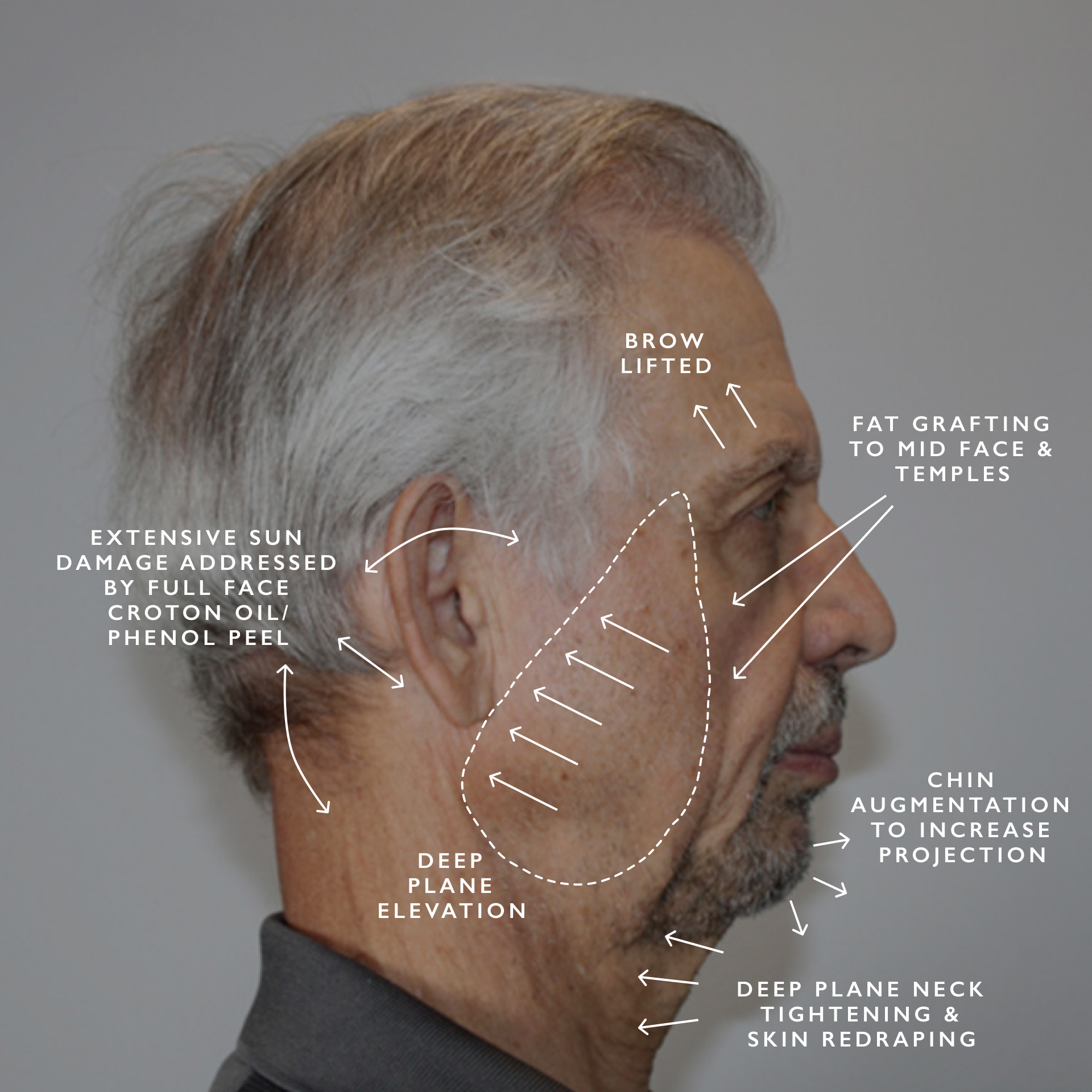 BROW LIFTED

FAT GRAFTING TO MID FACE & TEMPLES

EXTENSIVE SUN DAMAGE ADDRESSED BY FULL FACE CROTON OIL/ PHENOL PEEL

CHIN AUGMENTATION TO INCREASE PROJECTION

DEEP PLANE ELEVATION

DEEP PLANE NECK TIGHTENING & SKIN REDRAPING