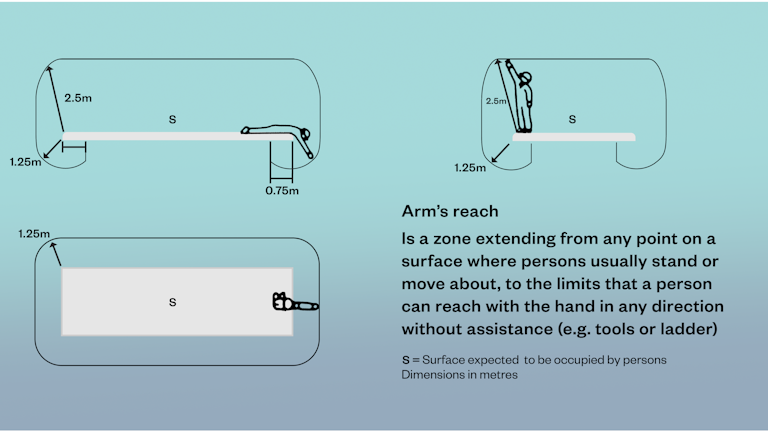 2.5m

S

1.25m

0.75m

2.5m

S

1.25m

1.25m

S

Arm's reach

Is a zone extending from any point on a surface where persons usually stand or move about, to the limits that a person can reach with the hand in any direction without assistance (e.g. tools or ladder)

S = Surface expected to be occupied by persons
Dimensions in metres