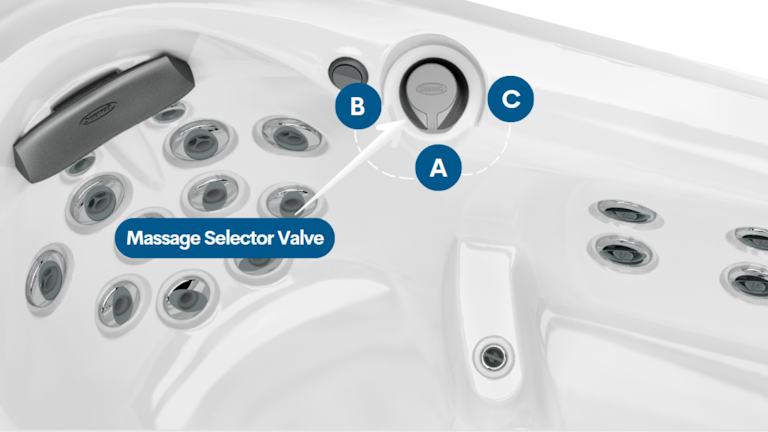 B

C

A

Massage Selector Valve