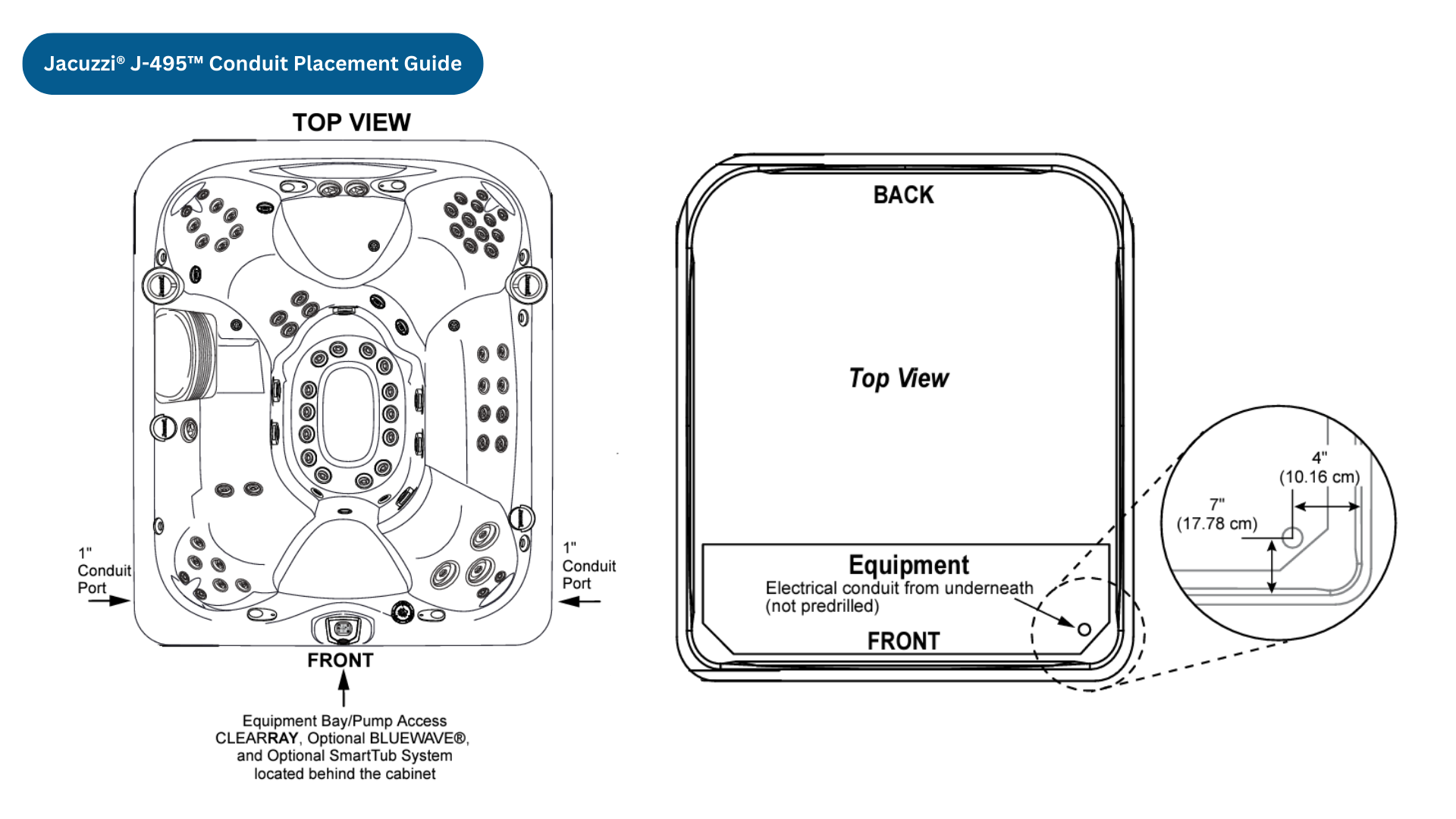 Jacuzzi® J-495™ Conduit Placement Guide

TOP VIEW

1" Conduit Port

1" Conduit Port

FRONT

Equipment Bay/Pump Access CLEARRAY, Optional BLUEWAVE®, and Optional SmartTub System located behind the cabinet

BACK

Top View

Equipment
Electrical conduit from underneath (not predrilled)

FRONT

4" (10.16 cm)

7" (17.78 cm)