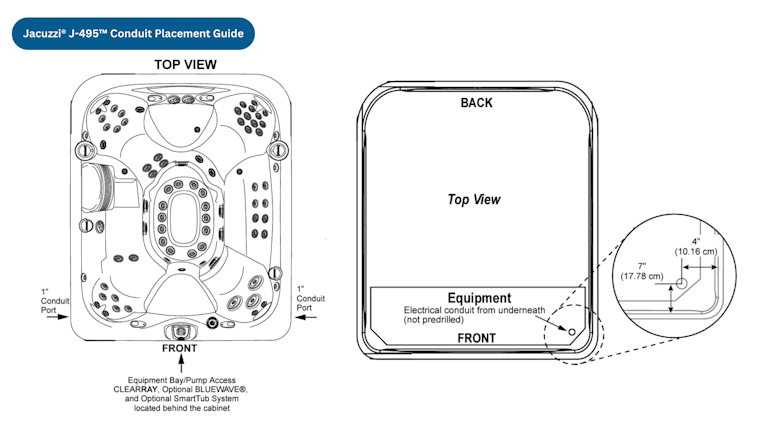 Jacuzzi® J-495™ Conduit Placement Guide

TOP VIEW

1" Conduit Port

1" Conduit Port

FRONT

Equipment Bay/Pump Access CLEARRAY, Optional BLUEWAVE®, and Optional SmartTub System located behind the cabinet

BACK

Top View

Equipment
Electrical conduit from underneath (not predrilled)

FRONT

4" (10.16 cm)

7" (17.78 cm)