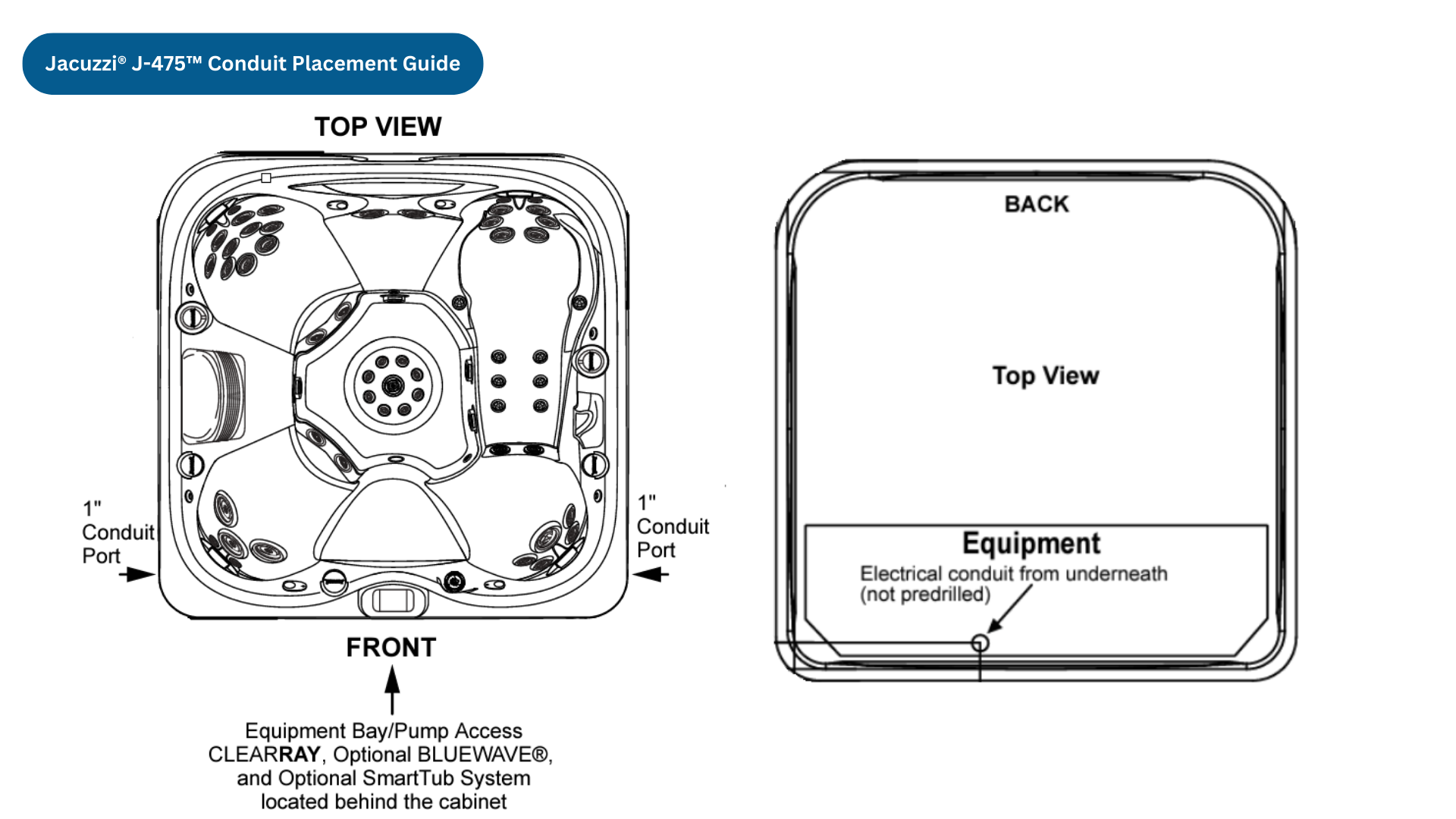 Jacuzzi® J-475™ Conduit Placement Guide

TOP VIEW

1" Conduit Port

1" Conduit Port

FRONT

Equipment Bay/Pump Access CLEARRAY, Optional BLUEWAVE®, and Optional SmartTub System located behind the cabinet

BACK

Top View

Equipment

Electrical conduit from underneath (not predrilled)