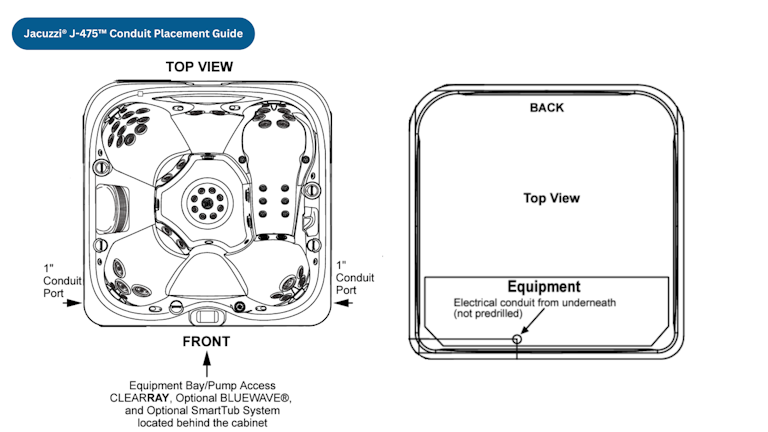 Jacuzzi® J-475™ Conduit Placement Guide

TOP VIEW

1" Conduit Port

1" Conduit Port

FRONT

Equipment Bay/Pump Access CLEARRAY, Optional BLUEWAVE®, and Optional SmartTub System located behind the cabinet

BACK

Top View

Equipment

Electrical conduit from underneath (not predrilled)