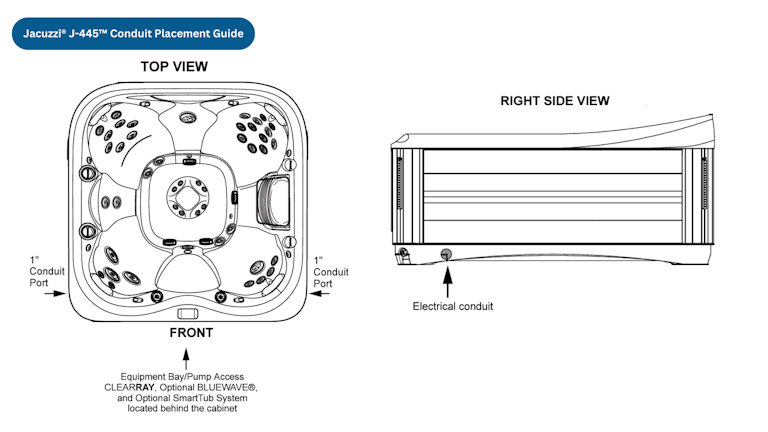 Jacuzzi® J-445™ Conduit Placement Guide

TOP VIEW

1" Conduit Port

1" Conduit Port

FRONT

Equipment Bay/Pump Access CLEARRAY, Optional BLUEWAVE®, and Optional SmartTub System located behind the cabinet

RIGHT SIDE VIEW

Electrical conduit