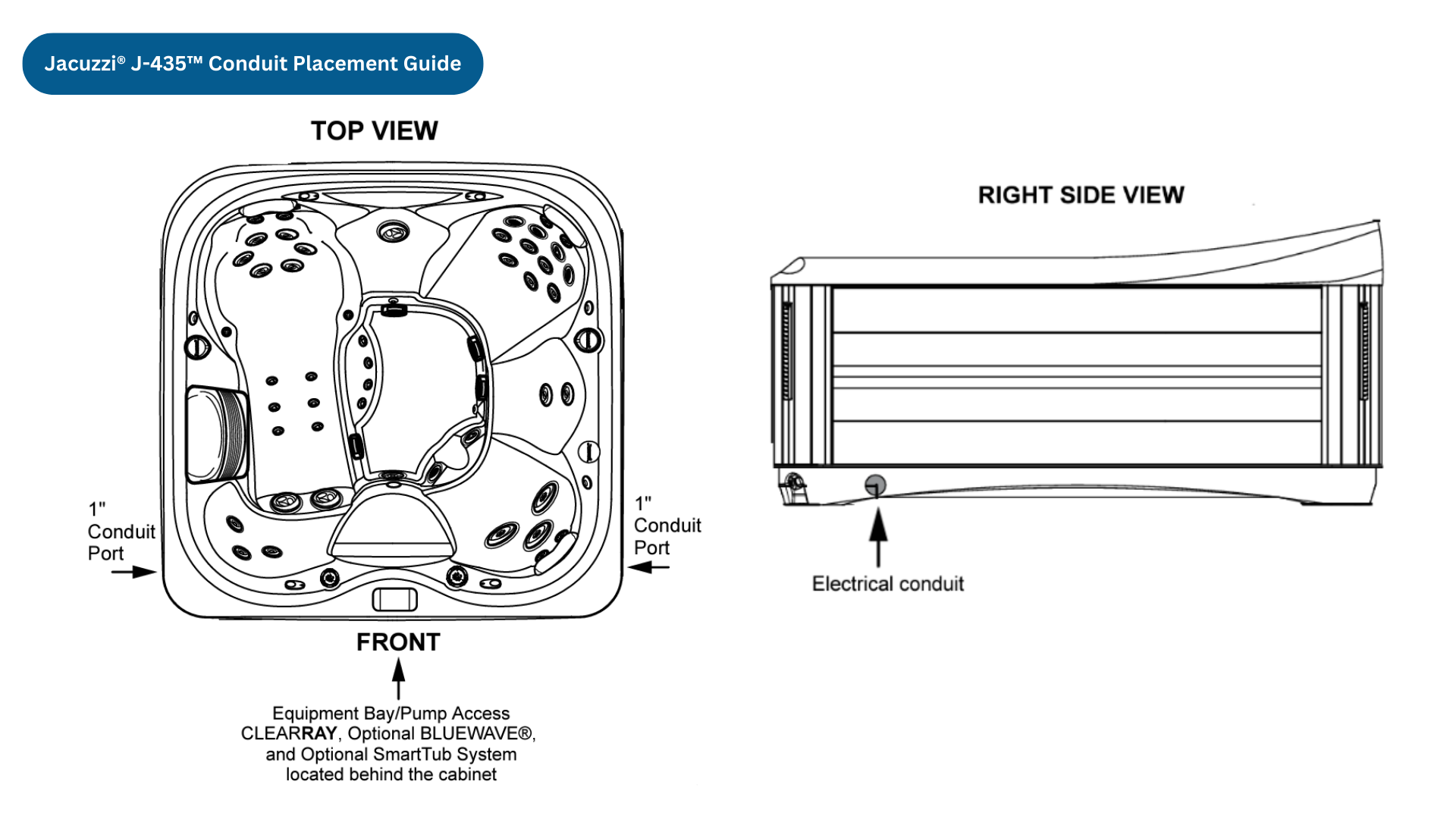 Jacuzzi® J-435™ Conduit Placement Guide

TOP VIEW

1" Conduit Port

1" Conduit Port

FRONT

Equipment Bay/Pump Access CLEARRAY, Optional BLUEWAVE®, and Optional SmartTub System located behind the cabinet

RIGHT SIDE VIEW

Electrical conduit