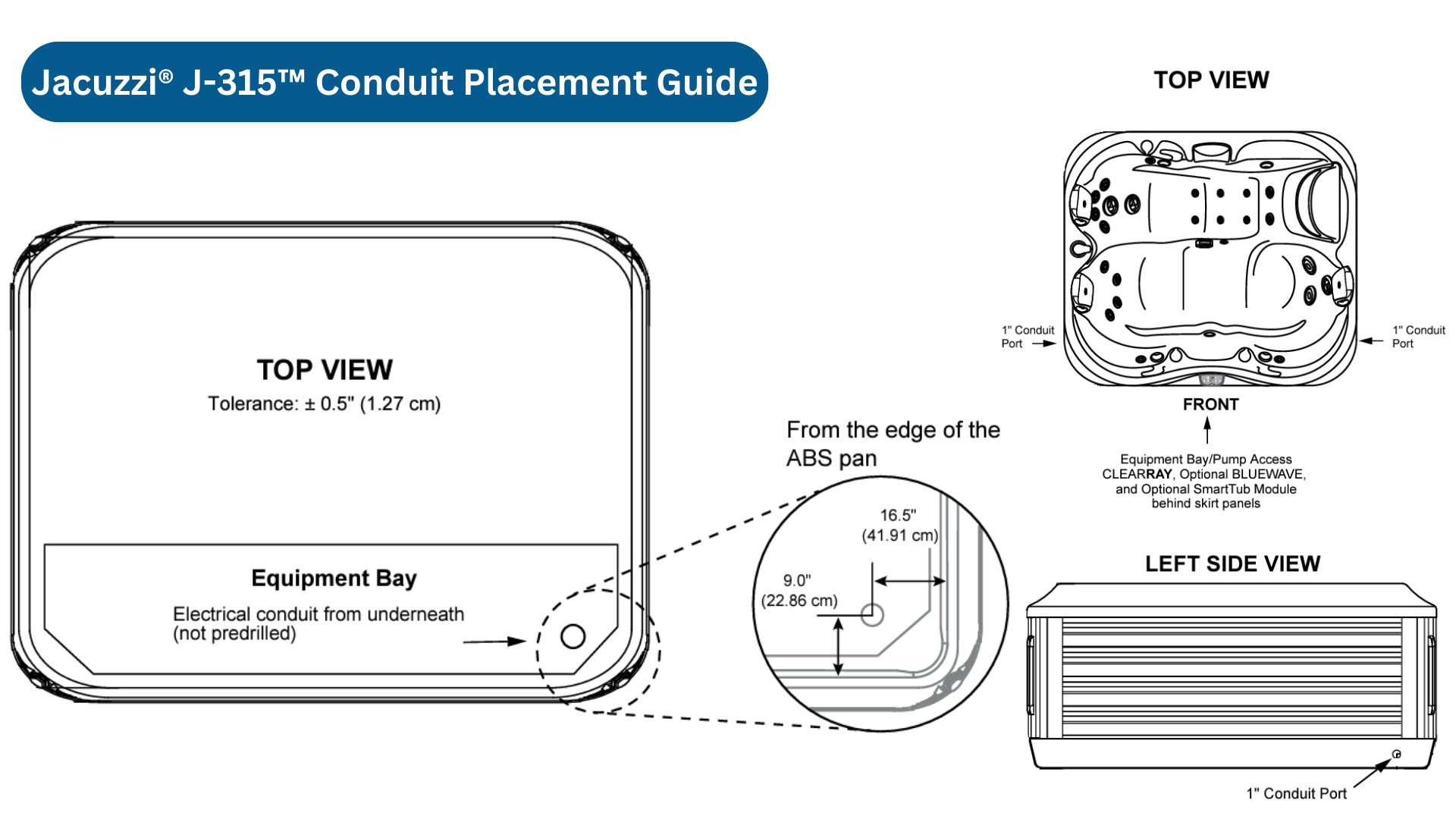 Jacuzzi® J-315™ Conduit Placement Guide

TOP VIEW
Tolerance: ± 0.5" (1.27 cm)

Equipment Bay
Electrical conduit from underneath (not predrilled)

From the edge of the ABS pan

16.5" (41.91 cm)

9.0" (22.86 cm)

TOP VIEW

1" Conduit Port

1" Conduit Port

FRONT

Equipment Bay/Pump Access CLEARRAY, Optional BLUEWAVE, and Optional SmartTub Module behind skirt panels

LEFT SIDE VIEW

1" Conduit Port