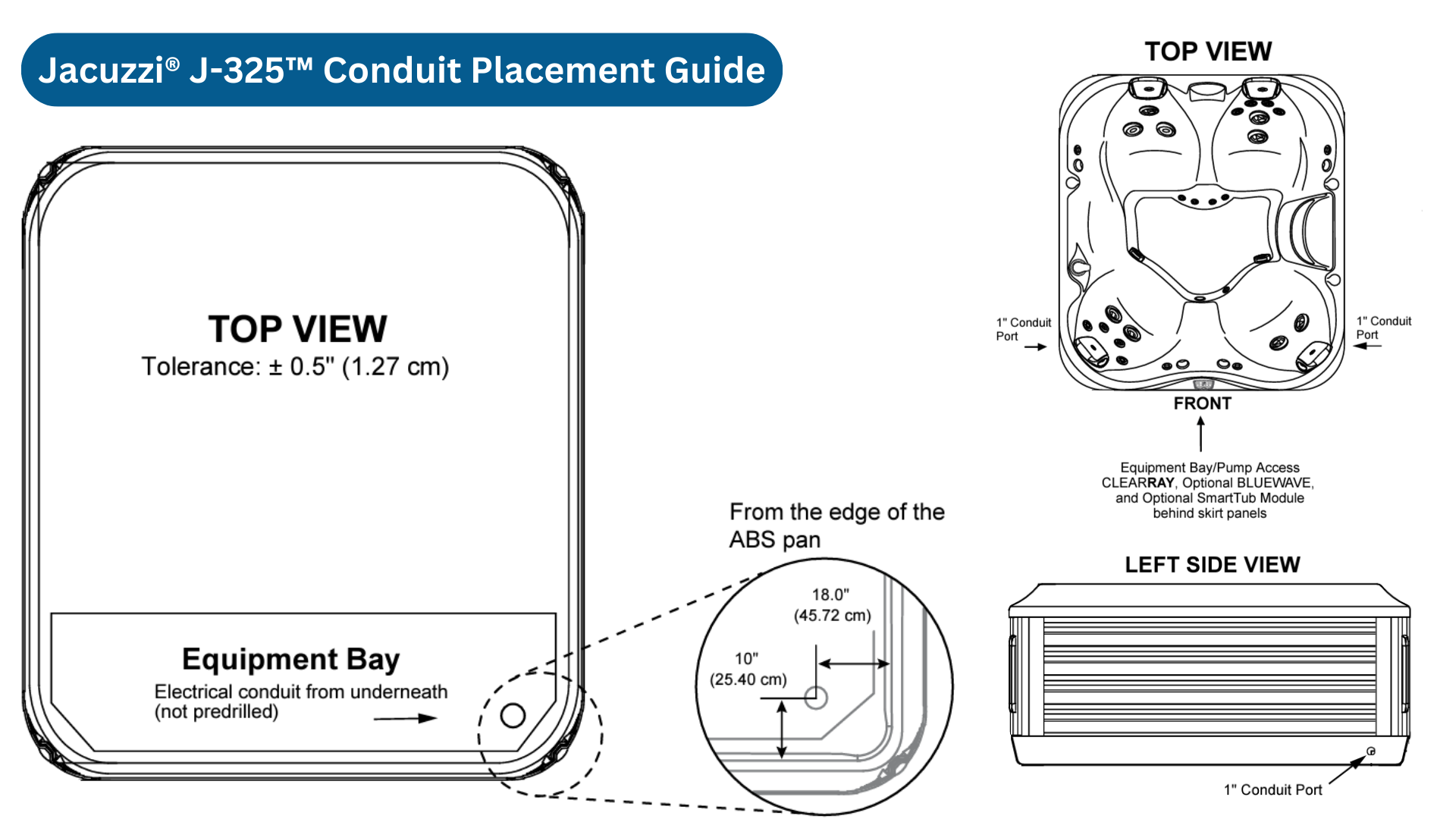 Jacuzzi® J-325™ Conduit Placement Guide

TOP VIEW
Tolerance: ± 0.5" (1.27 cm)

Equipment Bay
Electrical conduit from underneath (not predrilled)

From the edge of the ABS pan

18.0" (45.72 cm)

10" (25.40 cm)

TOP VIEW

1" Conduit Port

1" Conduit Port

FRONT

Equipment Bay/Pump Access CLEARRAY, Optional BLUEWAVE, and Optional SmartTub Module behind skirt panels

LEFT SIDE VIEW

1" Conduit Port