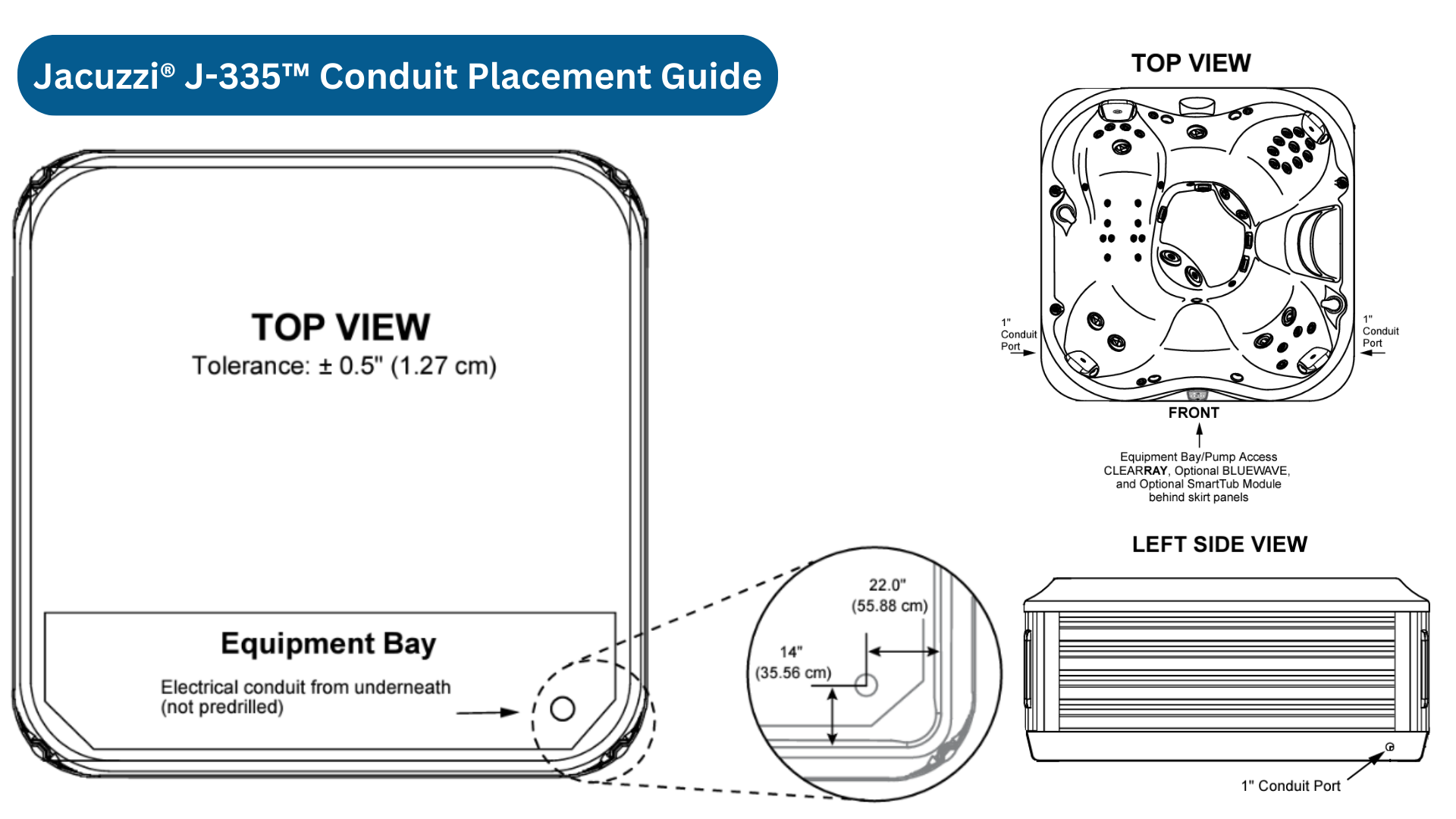 Jacuzzi® J-335™ Conduit Placement Guide

TOP VIEW
Tolerance: ± 0.5" (1.27 cm)

Equipment Bay
Electrical conduit from underneath (not predrilled)

22.0" (55.88 cm)

14" (35.56 cm)

TOP VIEW

1" Conduit Port

1" Conduit Port

FRONT

Equipment Bay/Pump Access CLEARRAY, Optional BLUEWAVE, and Optional SmartTub Module behind skirt panels

LEFT SIDE VIEW

1" Conduit Port