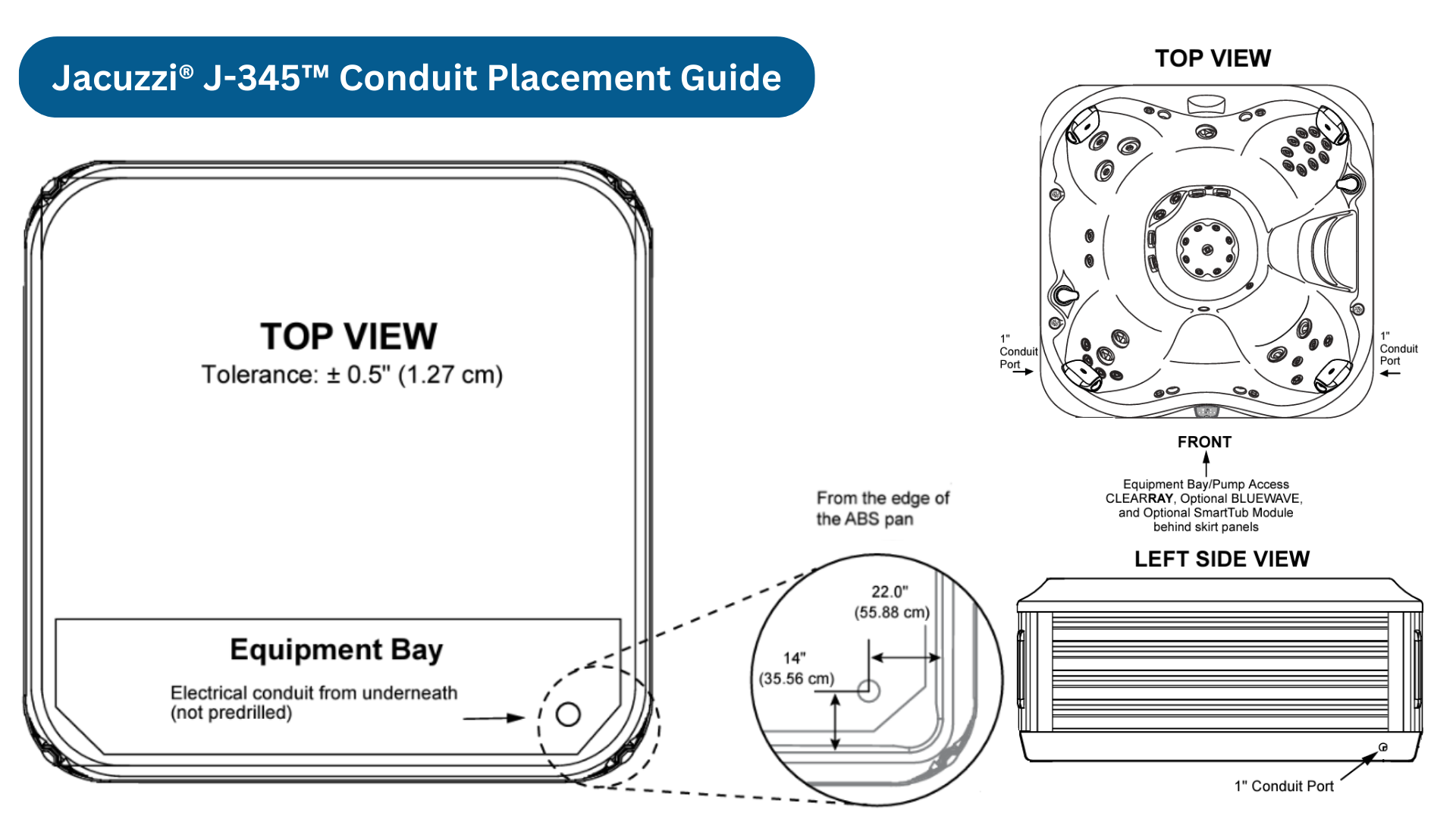 Jacuzzi® J-345™ Conduit Placement Guide

TOP VIEW
Tolerance: ± 0.5" (1.27 cm)

Equipment Bay
Electrical conduit from underneath (not predrilled)

From the edge of the ABS pan

22.0" (55.88 cm)

14" (35.56 cm)

TOP VIEW

1" Conduit Port

1" Conduit Port

FRONT

Equipment Bay/Pump Access CLEARRAY, Optional BLUEWAVE, and Optional SmartTub Module behind skirt panels

LEFT SIDE VIEW

1" Conduit Port