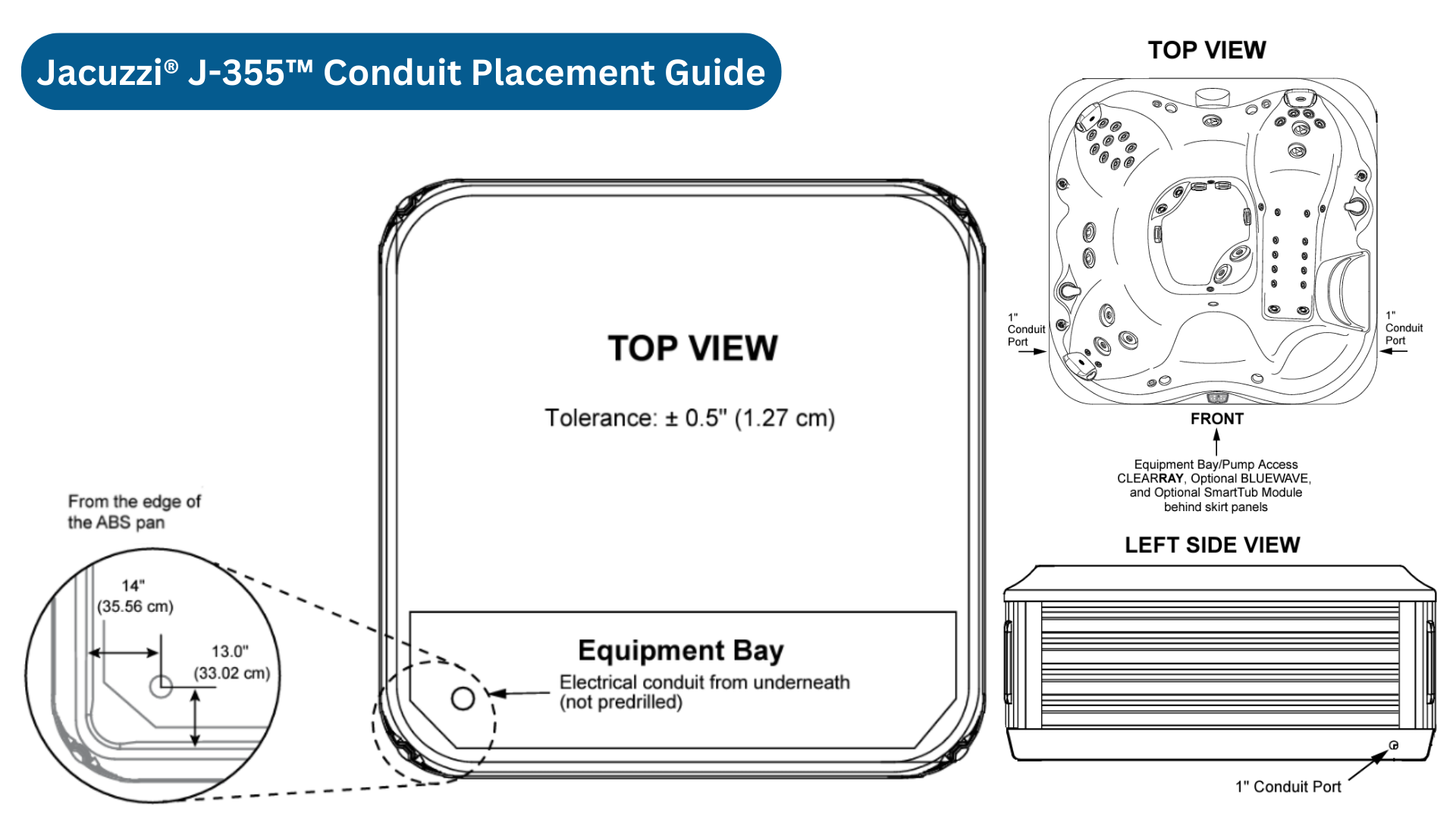 Jacuzzi® J-355™ Conduit Placement Guide

TOP VIEW

Tolerance: ± 0.5" (1.27 cm)

Equipment Bay

Electrical conduit from underneath (not predrilled)

From the edge of the ABS pan

14" (35.56 cm)

13.0" (33.02 cm)

TOP VIEW

1" Conduit Port

1" Conduit Port

FRONT

Equipment Bay/Pump Access CLEARRAY, Optional BLUEWAVE, and Optional SmartTub Module behind skirt panels

LEFT SIDE VIEW

1" Conduit Port