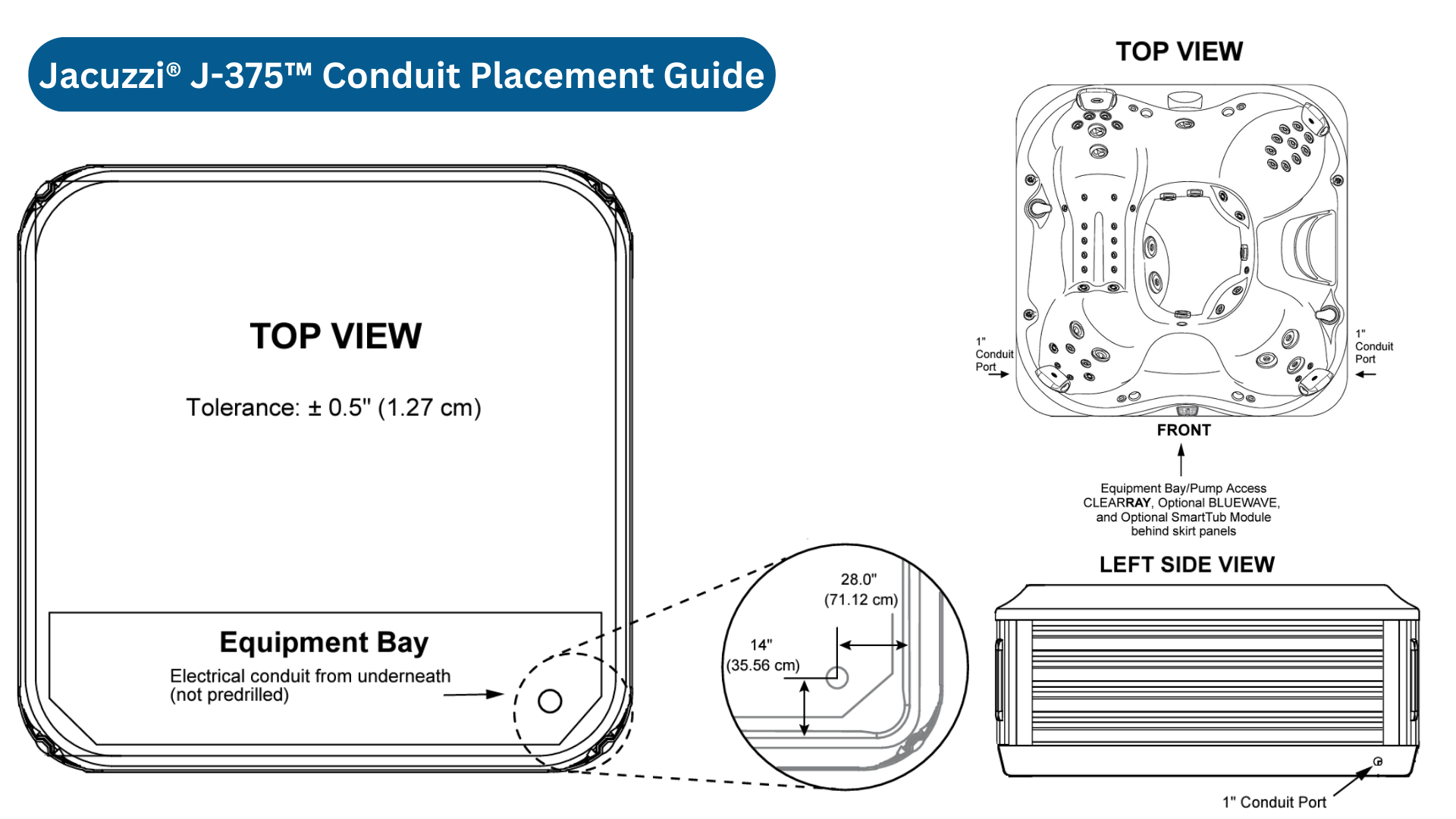 Jacuzzi® J-375™ Conduit Placement Guide

TOP VIEW

Tolerance: ± 0.5" (1.27 cm)

Equipment Bay

Electrical conduit from underneath (not predrilled)

28.0" (71.12 cm)

14" (35.56 cm)

TOP VIEW

1" Conduit Port

1" Conduit Port

FRONT

Equipment Bay/Pump Access CLEARRAY, Optional BLUEWAVE, and Optional SmartTub Module behind skirt panels

LEFT SIDE VIEW

1" Conduit Port