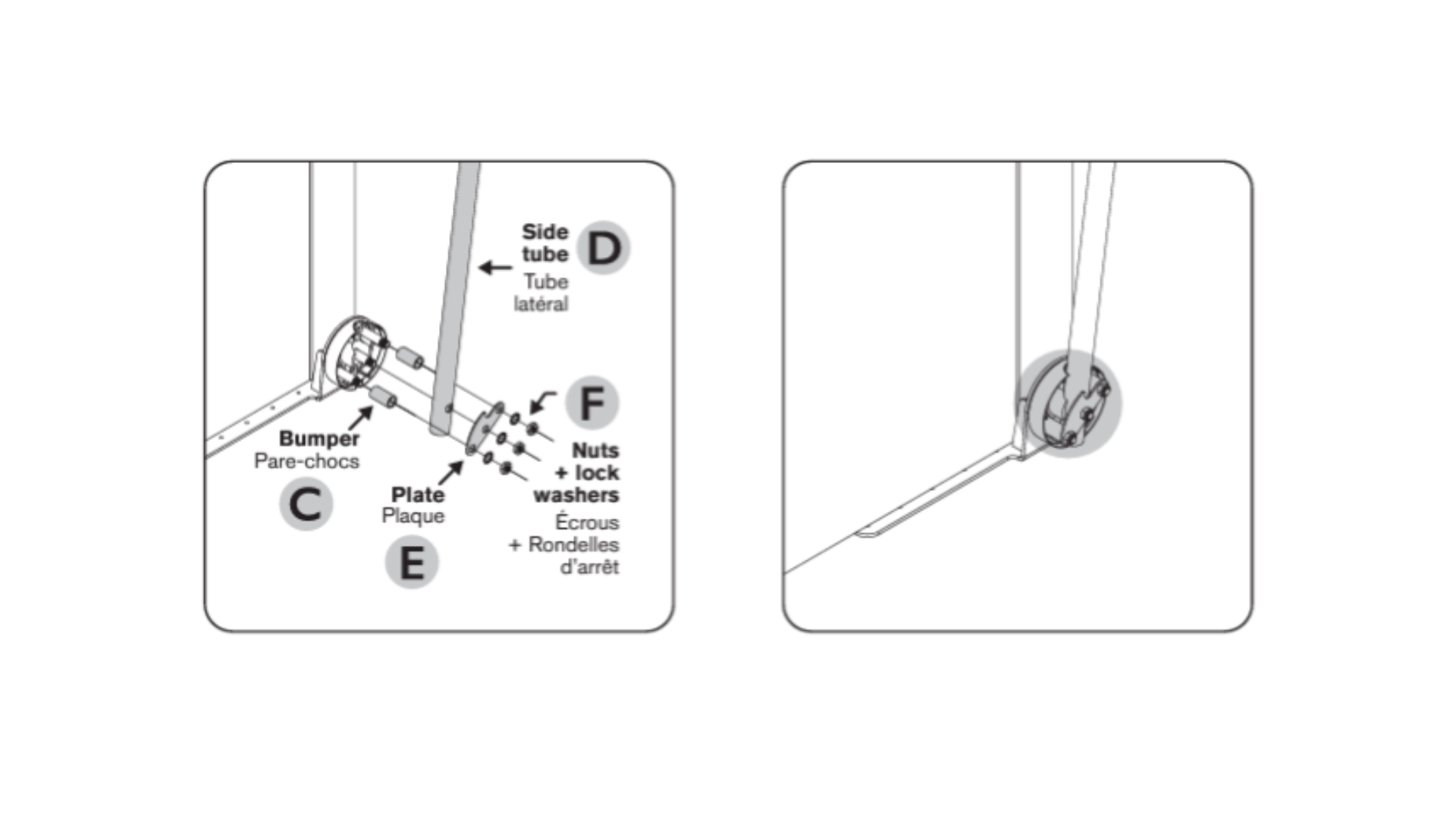 Side tube
D
Tube latéral

F

Bumper
Pare-chocs

C

Plate
Plaque

E

Nuts + lock washers
Écrous + Rondelles d'arrêt