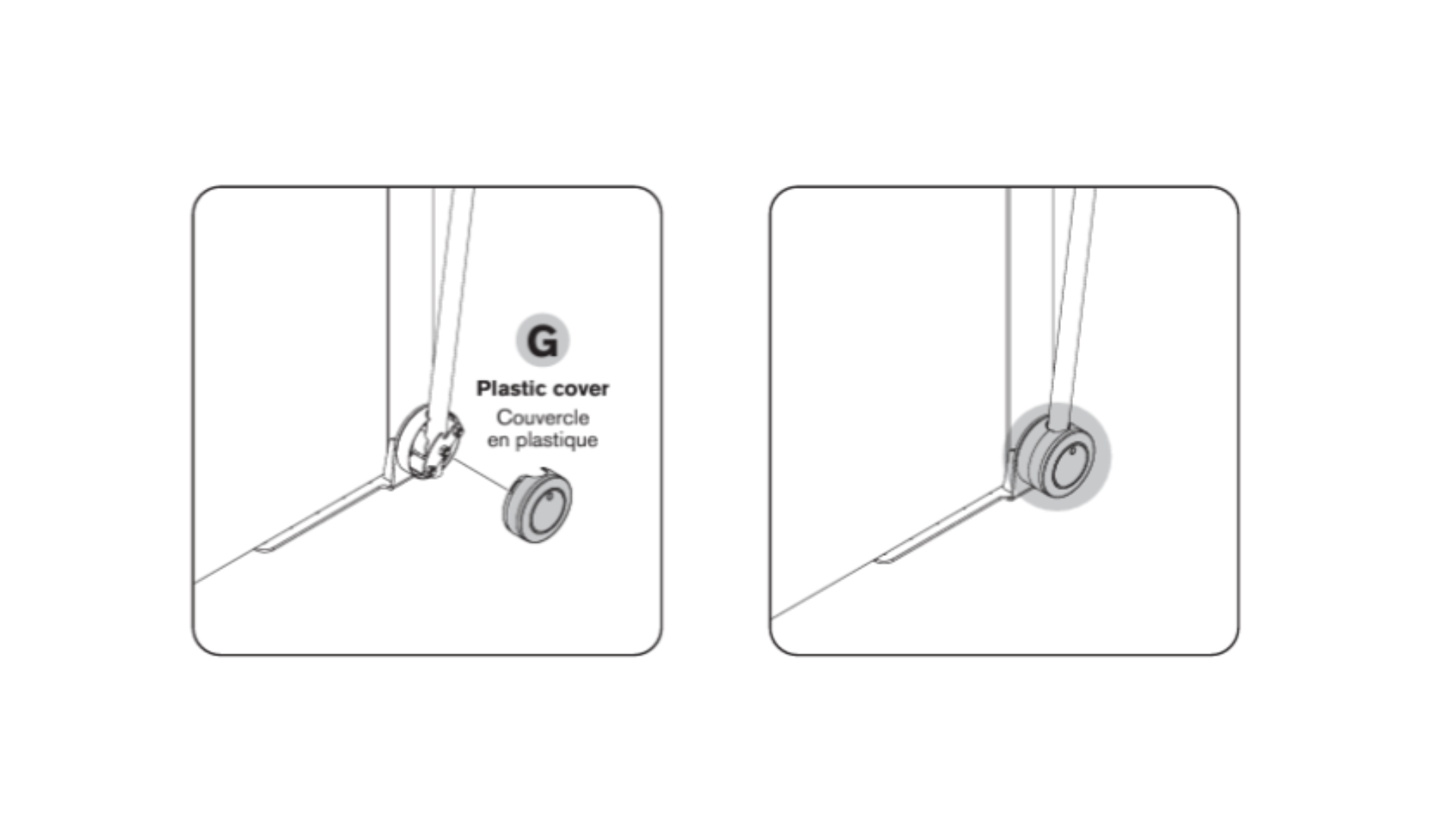 G

Plastic cover

Couvercle en plastique