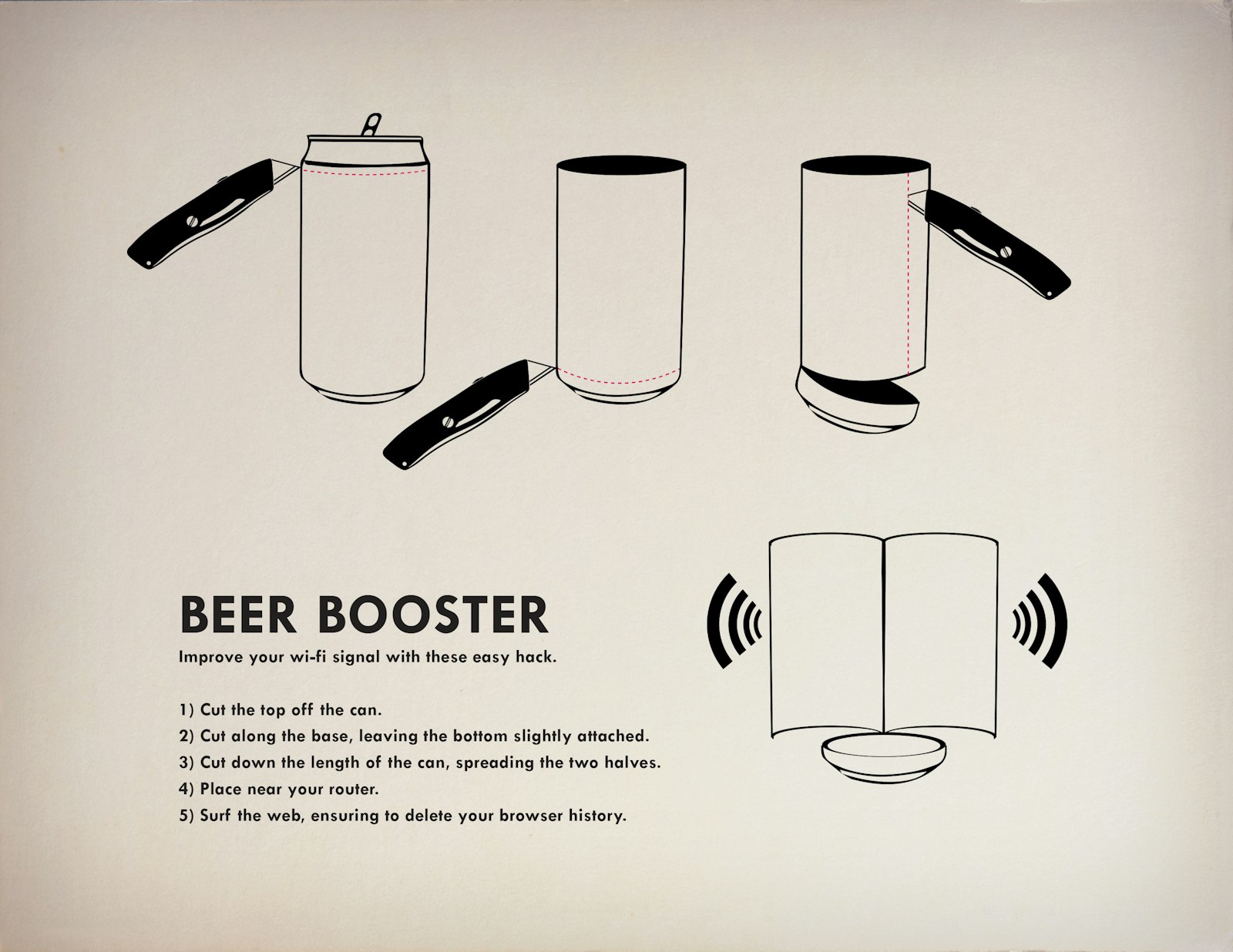 BEER BOOSTER

Improve your wi-fi signal with these easy hack.

1) Cut the top off the can.
2) Cut along the base, leaving the bottom slightly attached.
3) Cut down the length of the can, spreading the two halves.
4) Place near your router.
5) Surf the web, ensuring to delete your browser history.