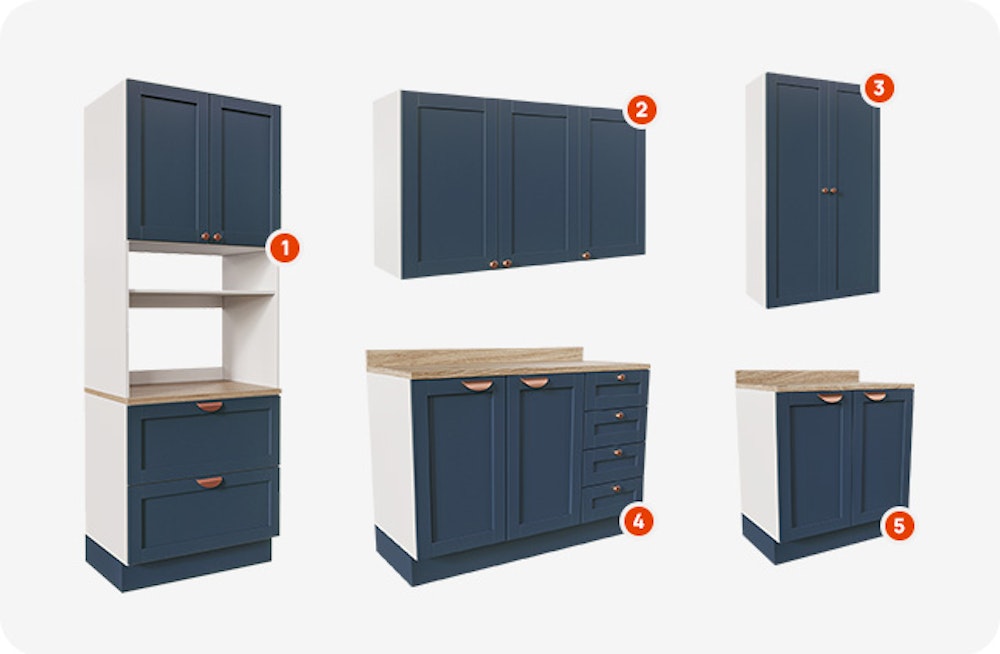 1

2

3

4

5