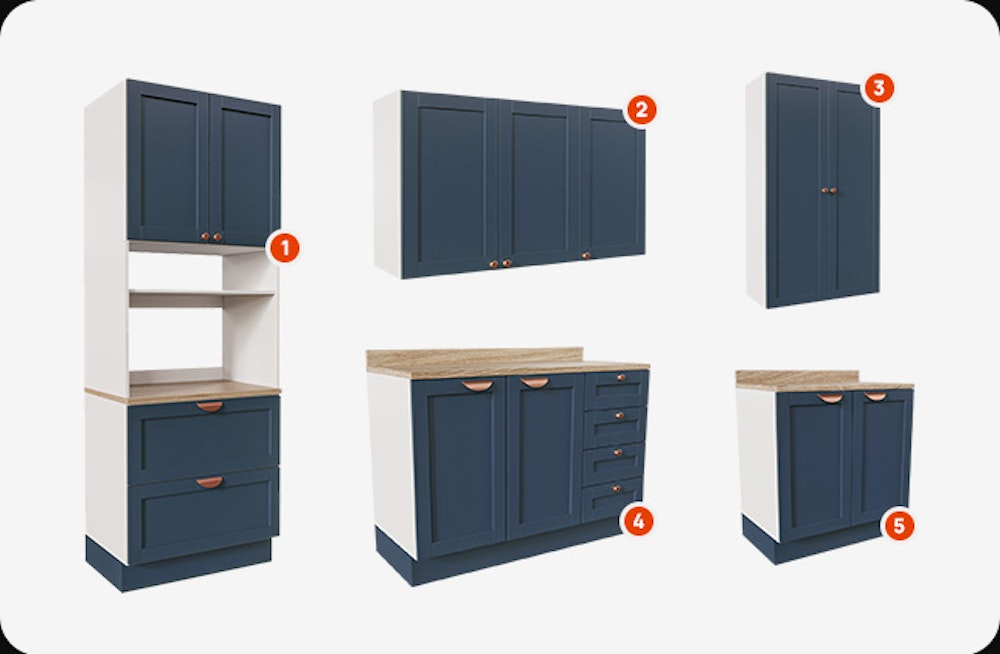 1
2
3
4
5