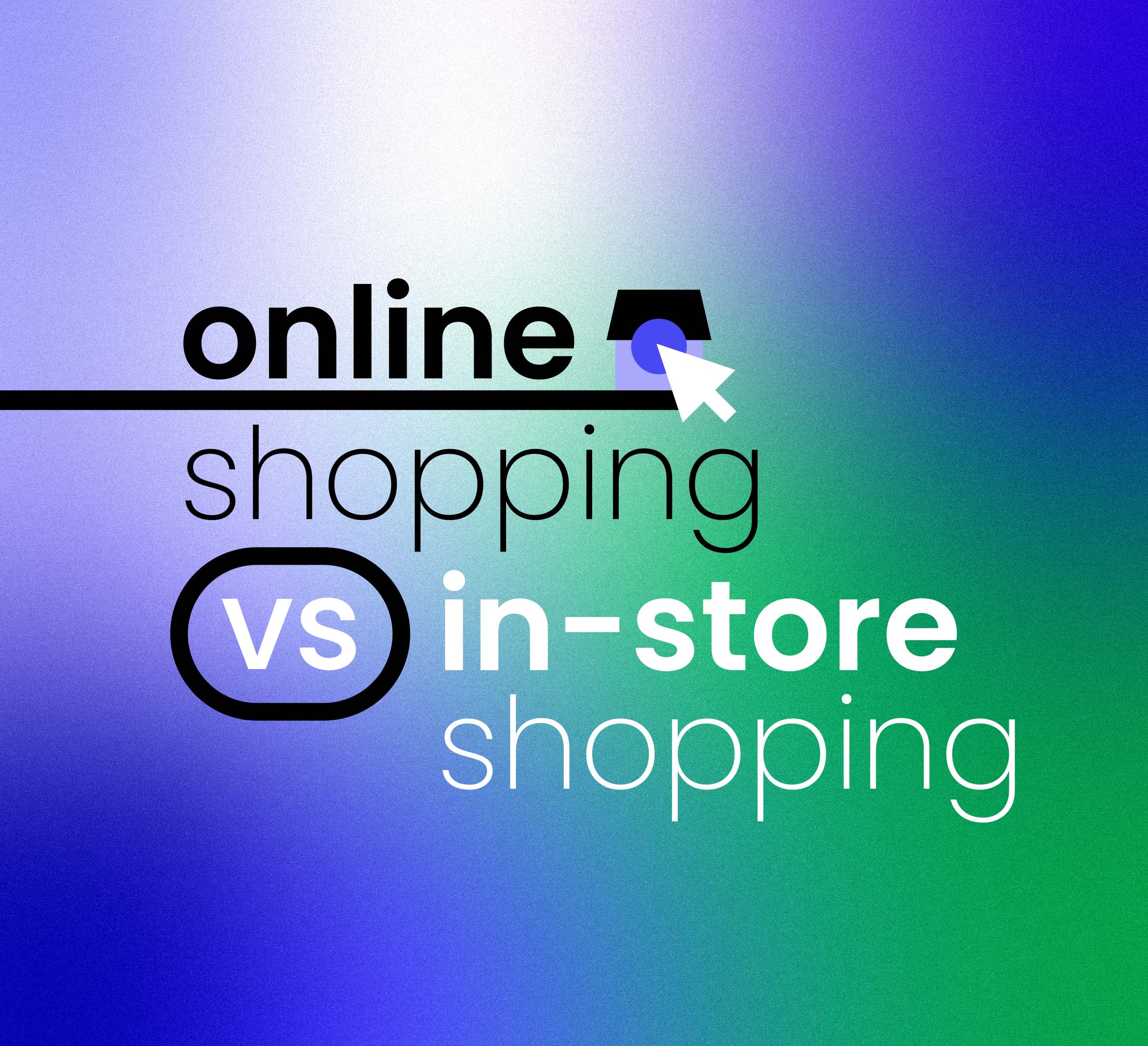 online
shopping
vs in-store
shopping