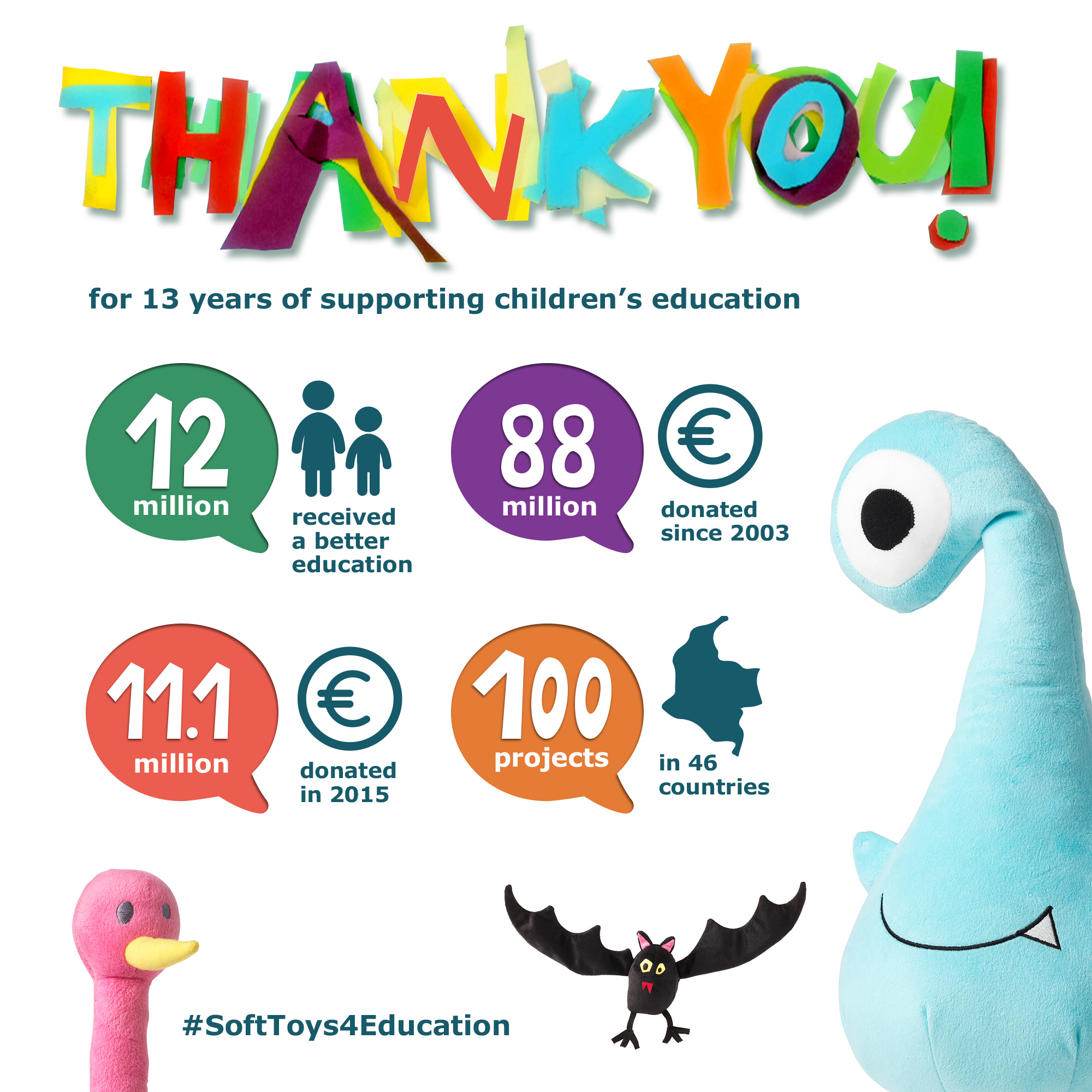 THANK YOU!

for 13 years of supporting children's education

12 million

received a better education

88 million

€

donated since 2003

11.1 million

€

donated in 2015

100 projects

in 46 countries

#SoftToys4Education