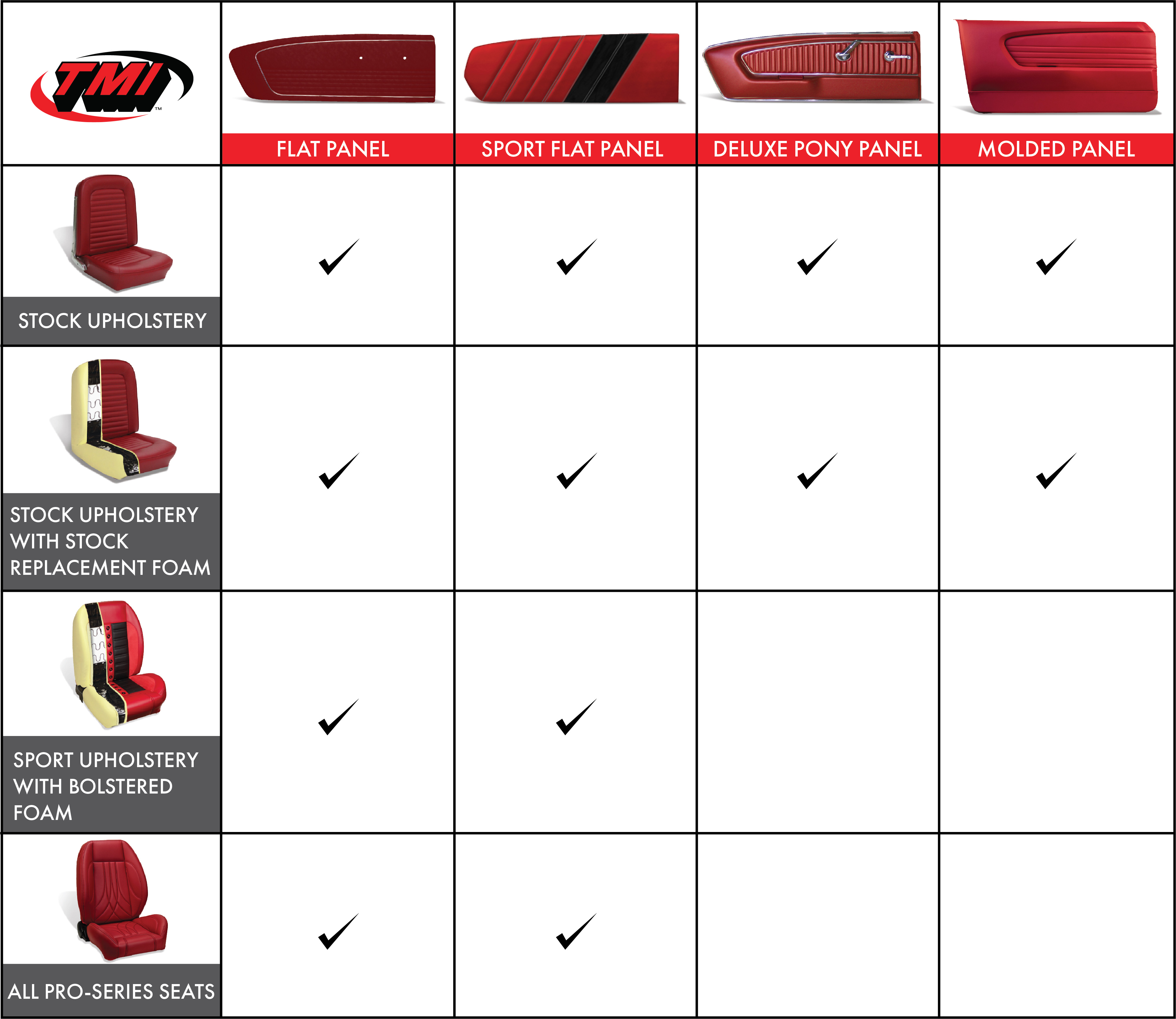 | TMI™ | FLAT PANEL | SPORT FLAT PANEL | DELUXE PONY PANEL | MOLDED PANEL |
|---|---|---|---|---|
| STOCK UPHOLSTERY | ✓ | ✓ | ✓ | ✓ |
| STOCK UPHOLSTERY WITH STOCK REPLACEMENT FOAM | ✓ | ✓ | ✓ | ✓ |
| SPORT UPHOLSTERY WITH BOLSTERED FOAM | ✓ | ✓ | | |
| ALL PRO-SERIES SEATS | ✓ | ✓ | | |