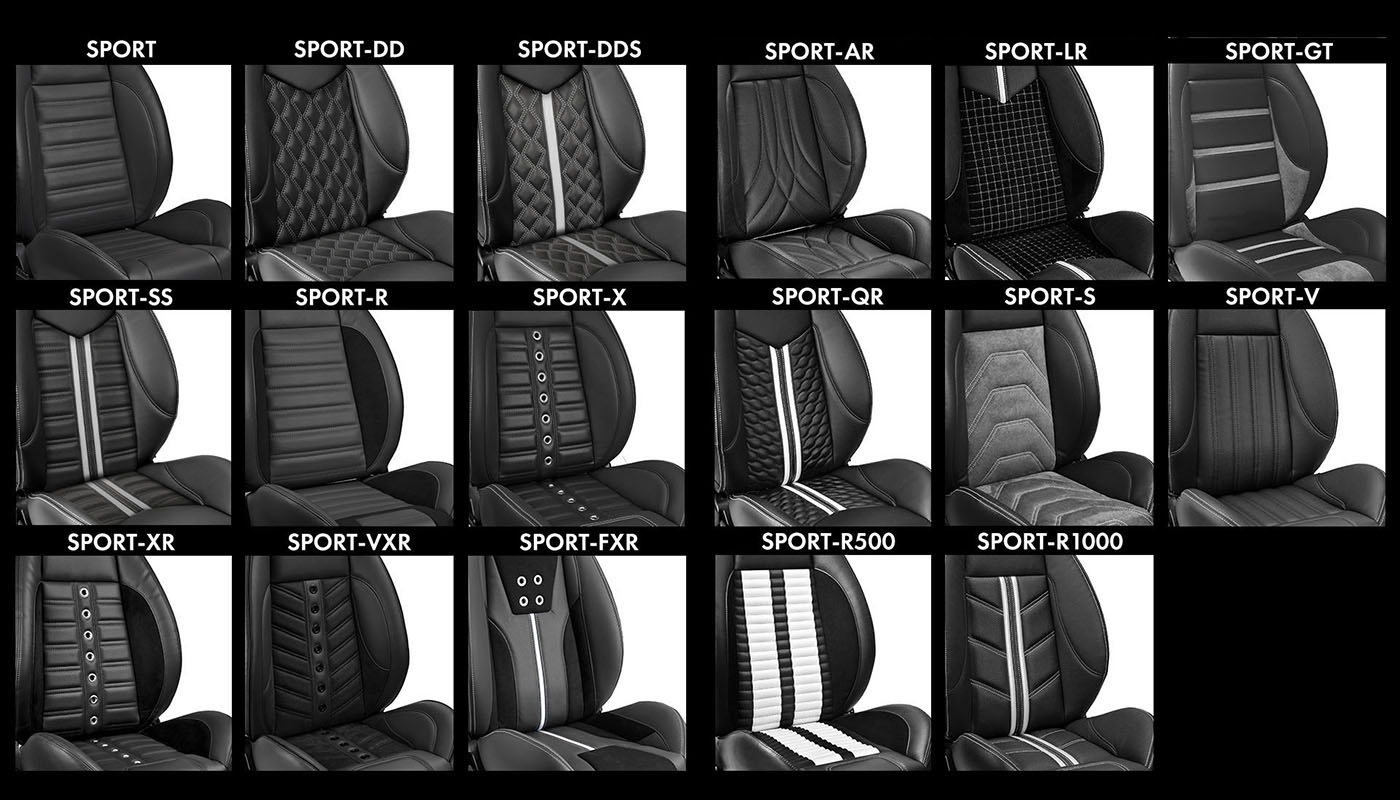 SPORT
SPORT-DD
SPORT-DDS
SPORT-AR
SPORT-LR
SPORT-GT
SPORT-SS
SPORT-R
SPORT-X
SPORT-QR
SPORT-S
SPORT-V
SPORT-XR
SPORT-VXR
SPORT-FXR
SPORT-R500
SPORT-R1000