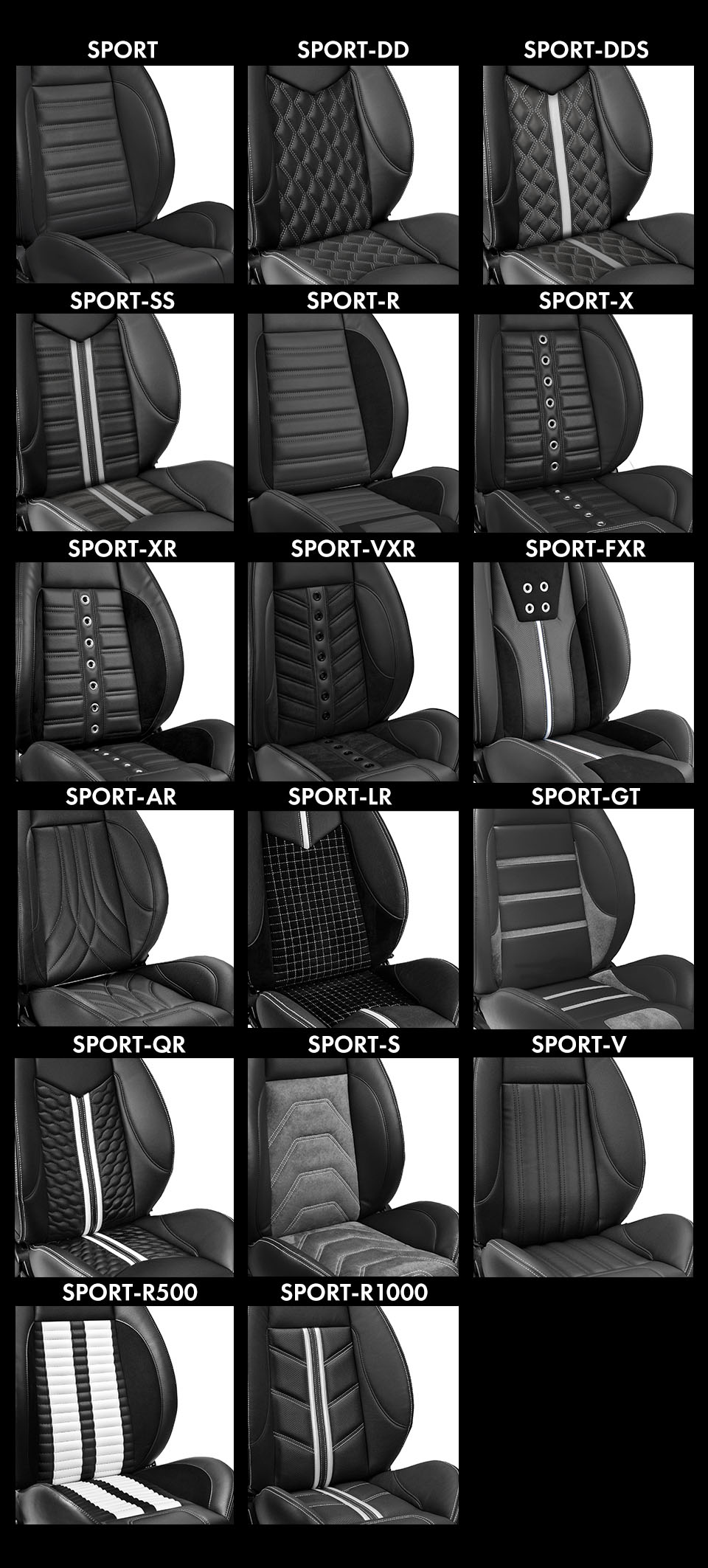 SPORT

SPORT-DD

SPORT-DDS

SPORT-SS

SPORT-R

SPORT-X

SPORT-XR

SPORT-VXR

SPORT-FXR

SPORT-AR

SPORT-LR

SPORT-GT

SPORT-QR

SPORT-S

SPORT-V

SPORT-R500

SPORT-R1000