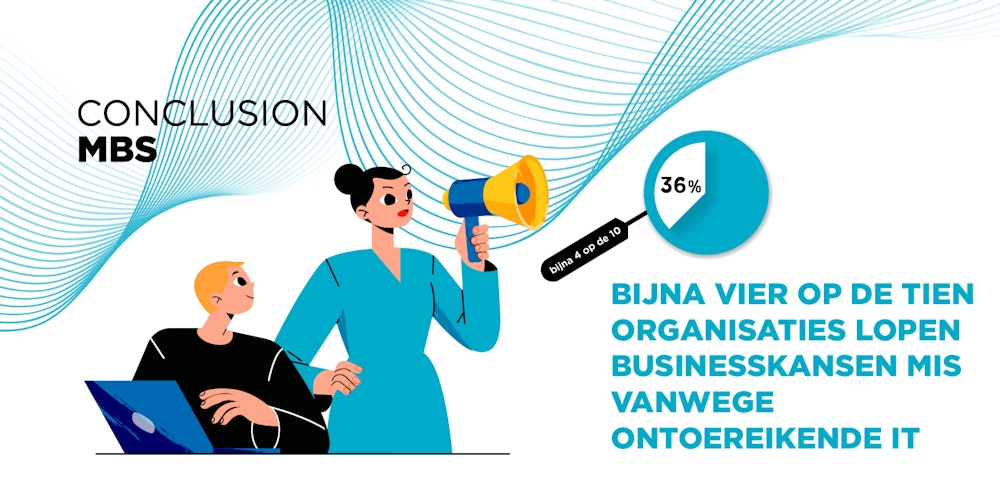 CONCLUSION
MBS

36%

bijna 4 op de 10

BIJNA VIER OP DE TIEN ORGANISATIES LOPEN BUSINESSKANSEN MIS VANWEGE ONTOEREIKENDE IT