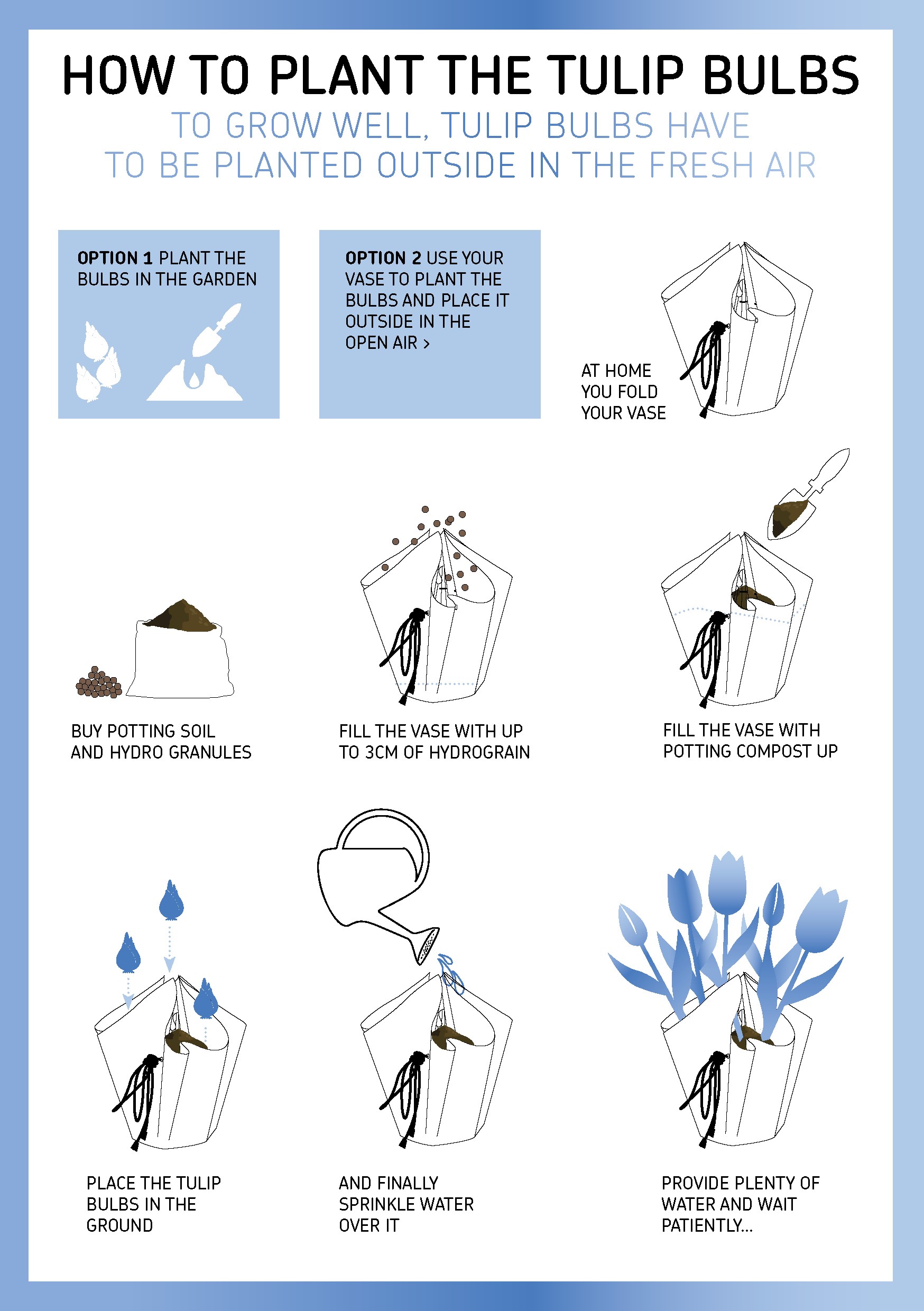 HOW TO PLANT THE TULIP BULBS

TO GROW WELL, TULIP BULBS HAVE TO BE PLANTED OUTSIDE IN THE FRESH AIR

OPTION 1 PLANT THE BULBS IN THE GARDEN

OPTION 2 USE YOUR VASE TO PLANT THE BULBS AND PLACE IT OUTSIDE IN THE OPEN AIR >

AT HOME YOU FOLD YOUR VASE

BUY POTTING SOIL AND HYDRO GRANULES

FILL THE VASE WITH UP TO 3CM OF HYDROGRAIN

FILL THE VASE WITH POTTING COMPOST UP

PLACE THE TULIP BULBS IN THE GROUND

AND FINALLY SPRINKLE WATER OVER IT

PROVIDE PLENTY OF WATER AND WAIT PATIENTLY...