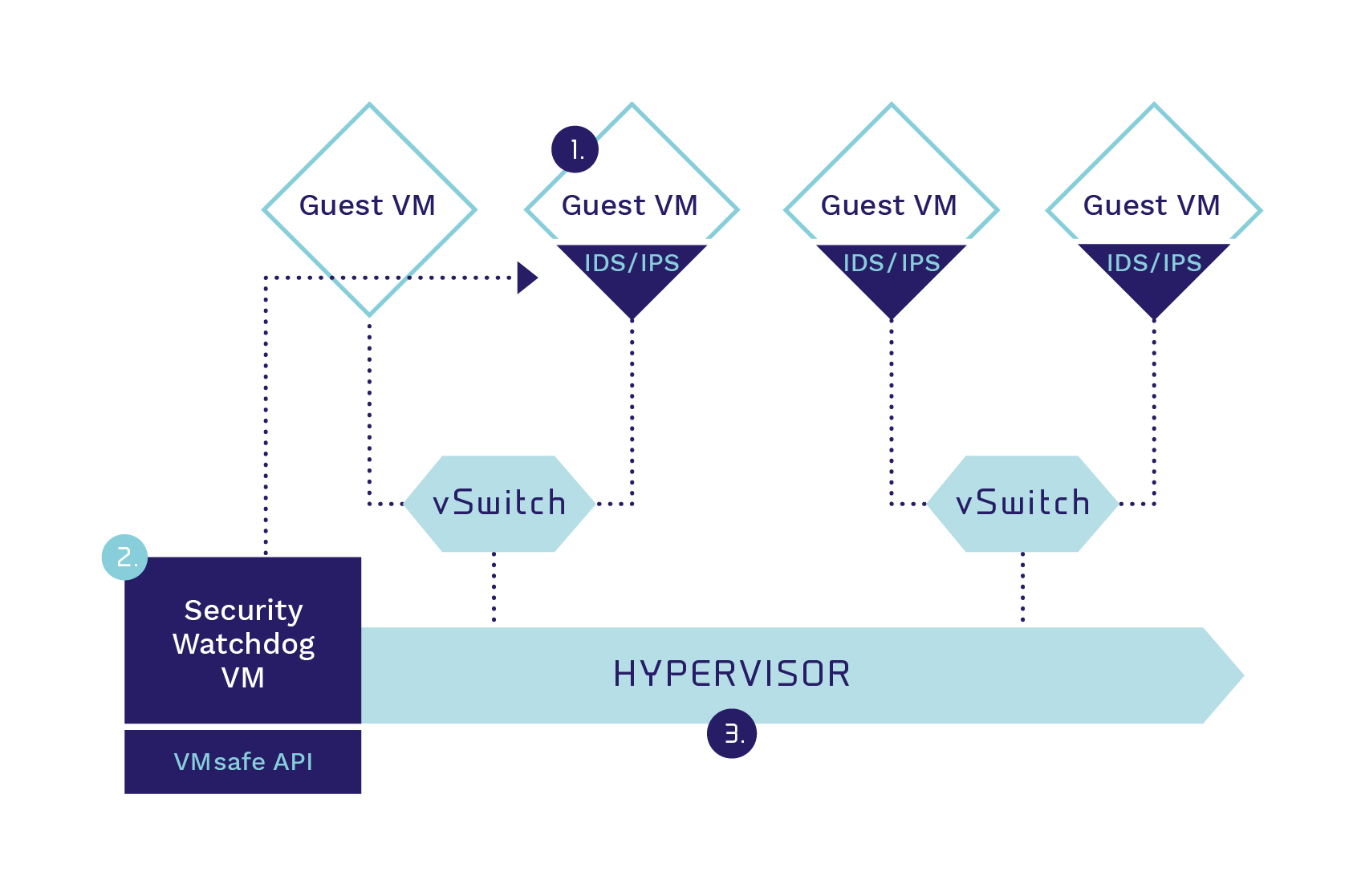 Guest VM

1.

Guest VM

IDS/IPS

Guest VM

IDS/IPS

Guest VM

IDS/IPS

vSwitch

vSwitch

2.

Security Watchdog VM

VMsafe API

HYPERVISOR

3.