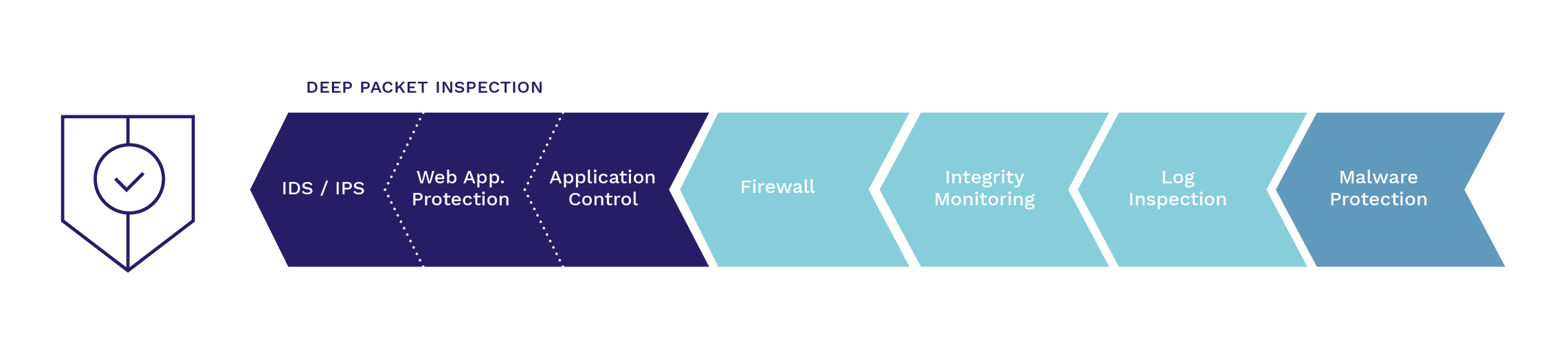 DEEP PACKET INSPECTION

IDS / IPS

Web App. Protection

Application Control

Firewall

Integrity Monitoring

Log Inspection

Malware Protection